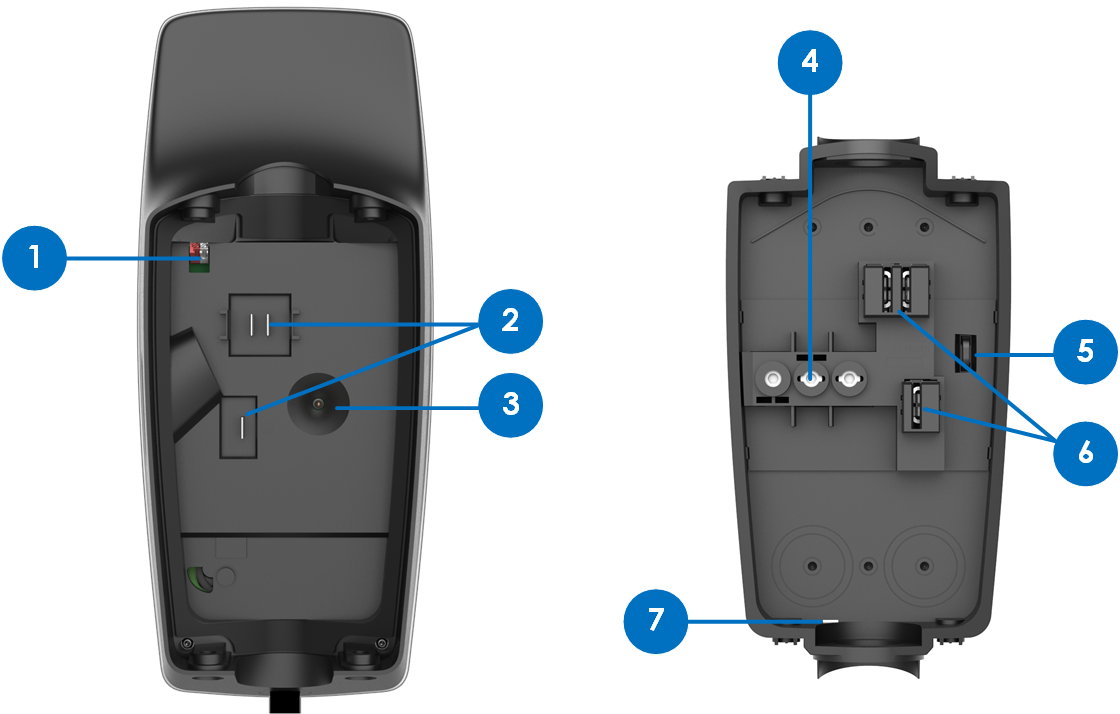 1
2
3
4
5
6
7