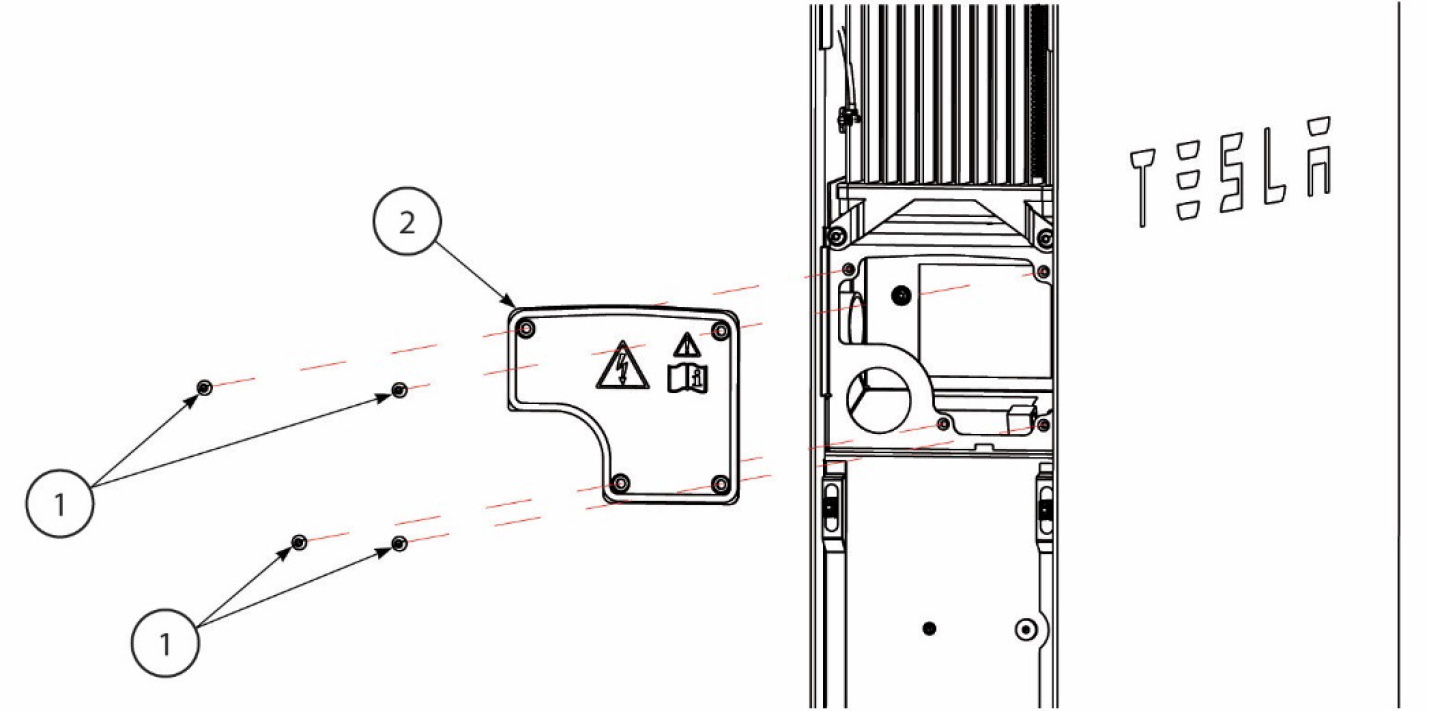 2

1

1

TESLA