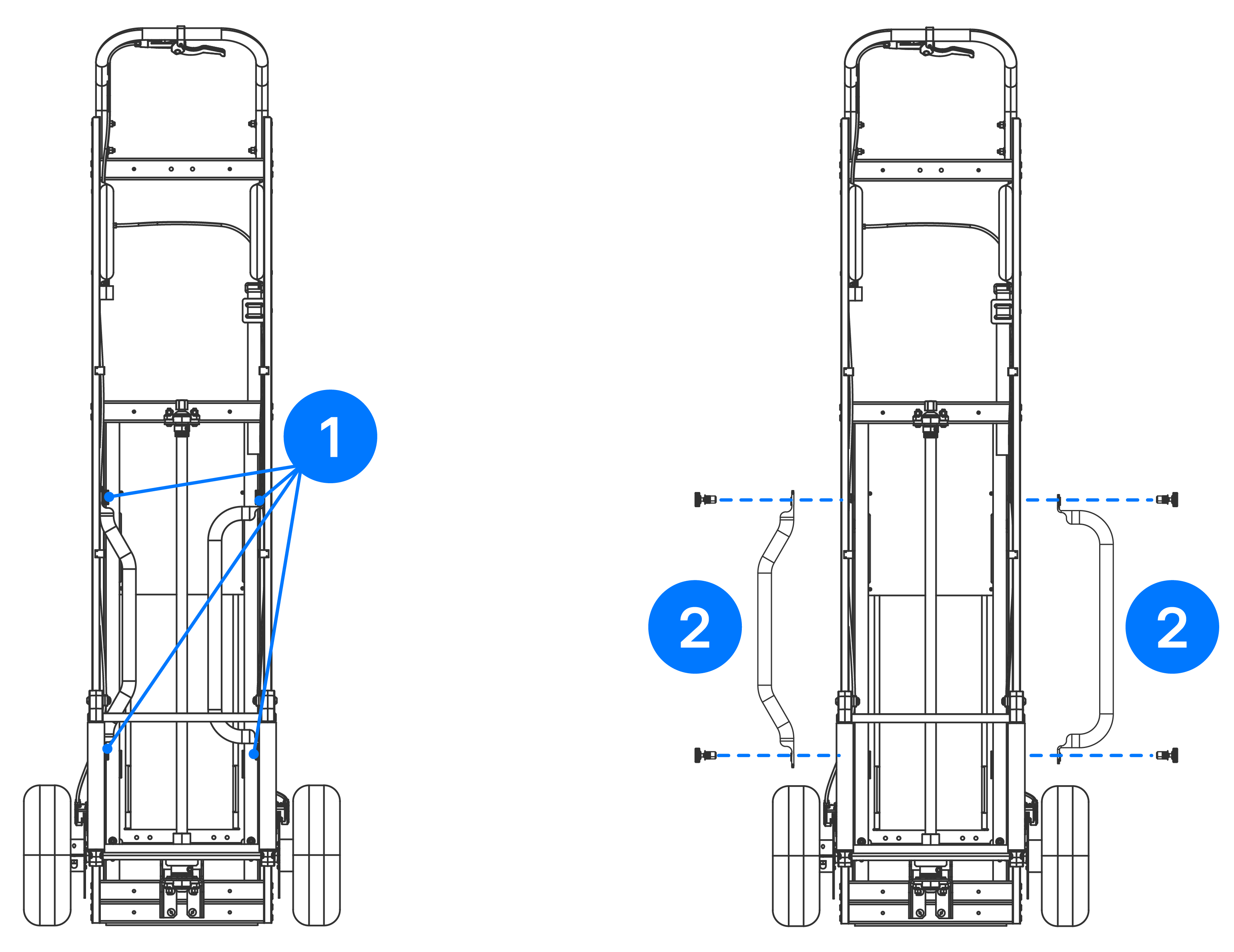 1

2

2