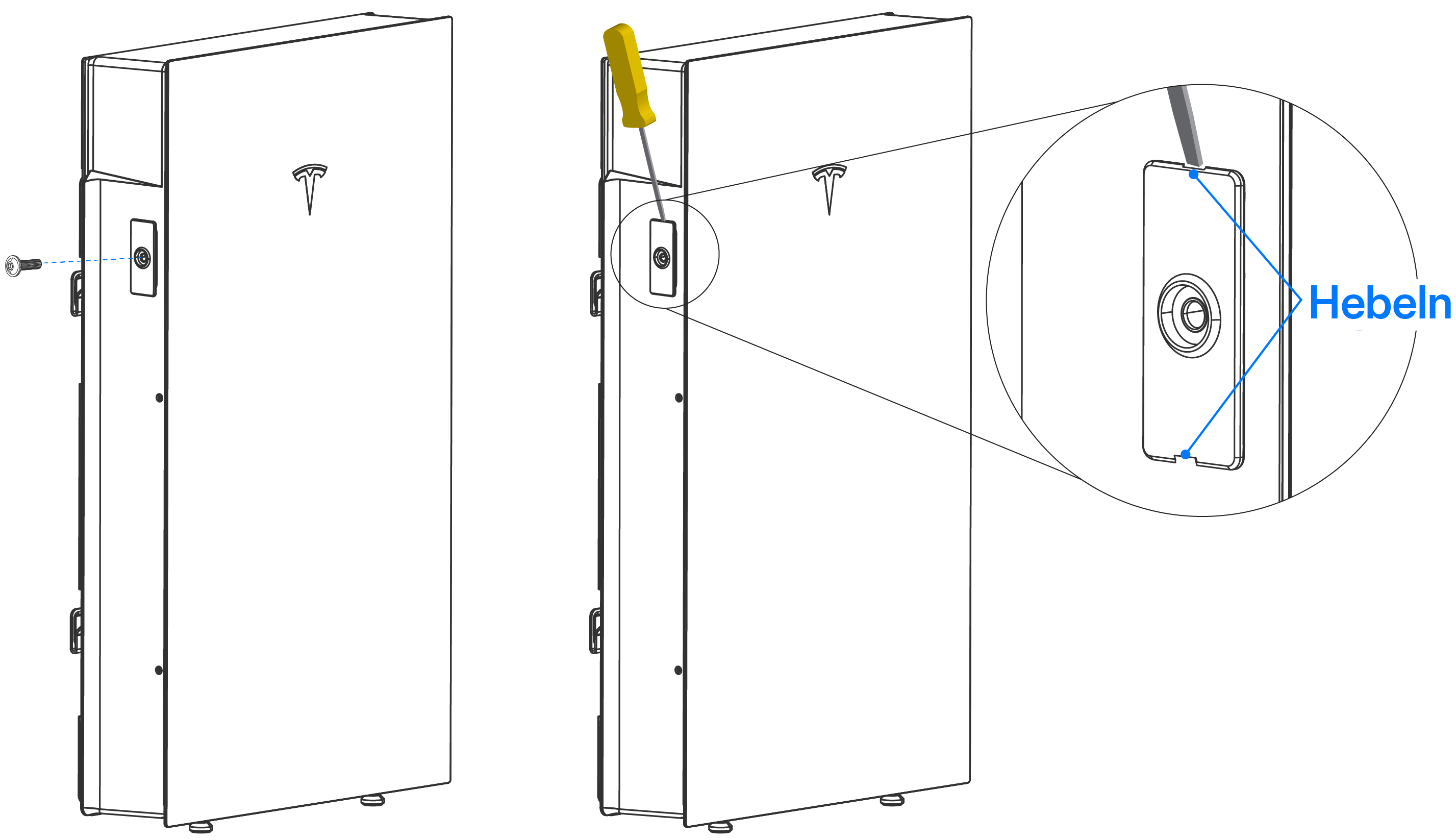 Hebeln