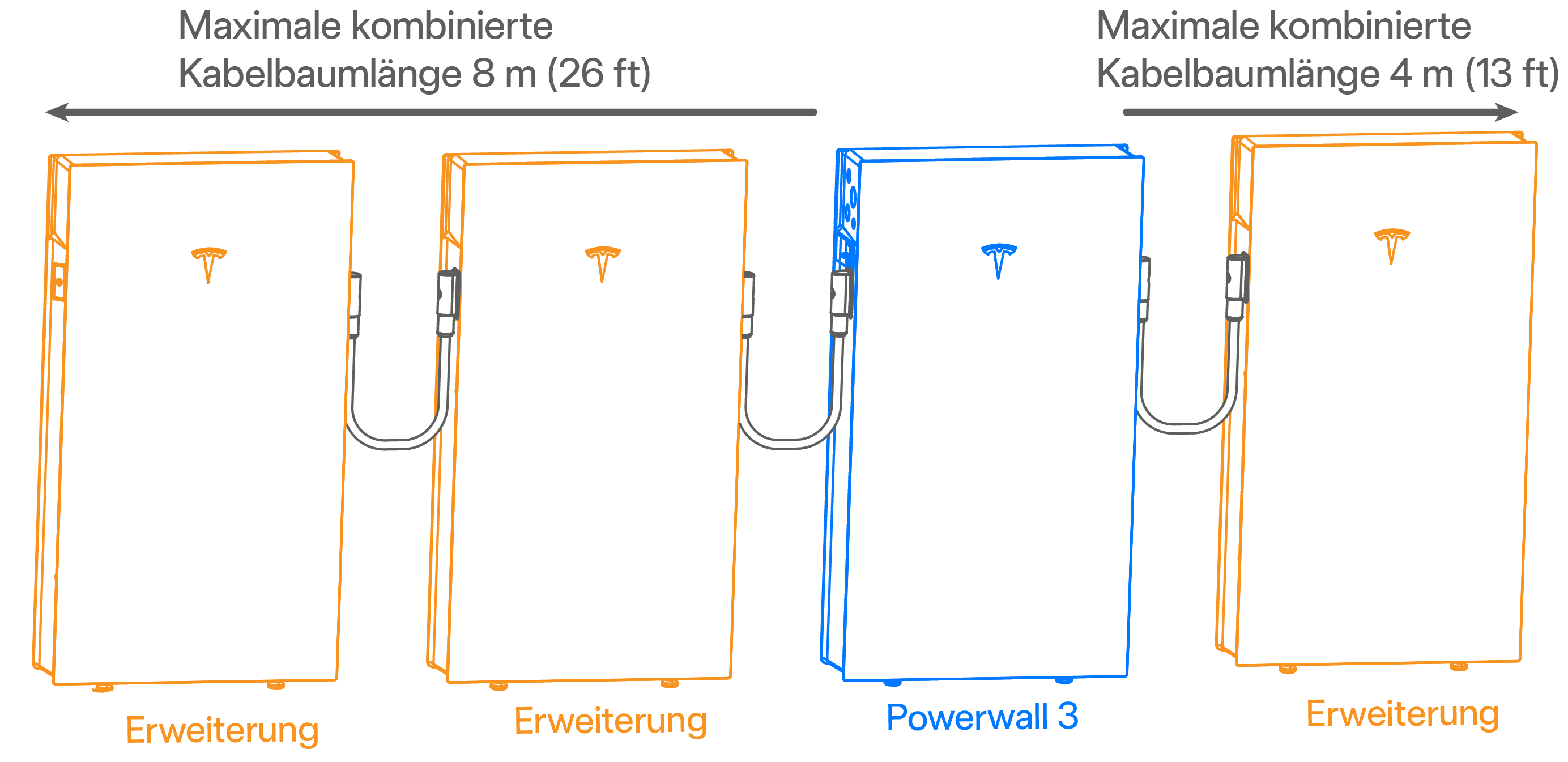 Maximale kombinierte Kabelbaumlänge 8 m (26 ft)

Maximale kombinierte Kabelbaumlänge 4 m (13 ft)

Erweiterung

Erweiterung

Powerwall 3

Erweiterung