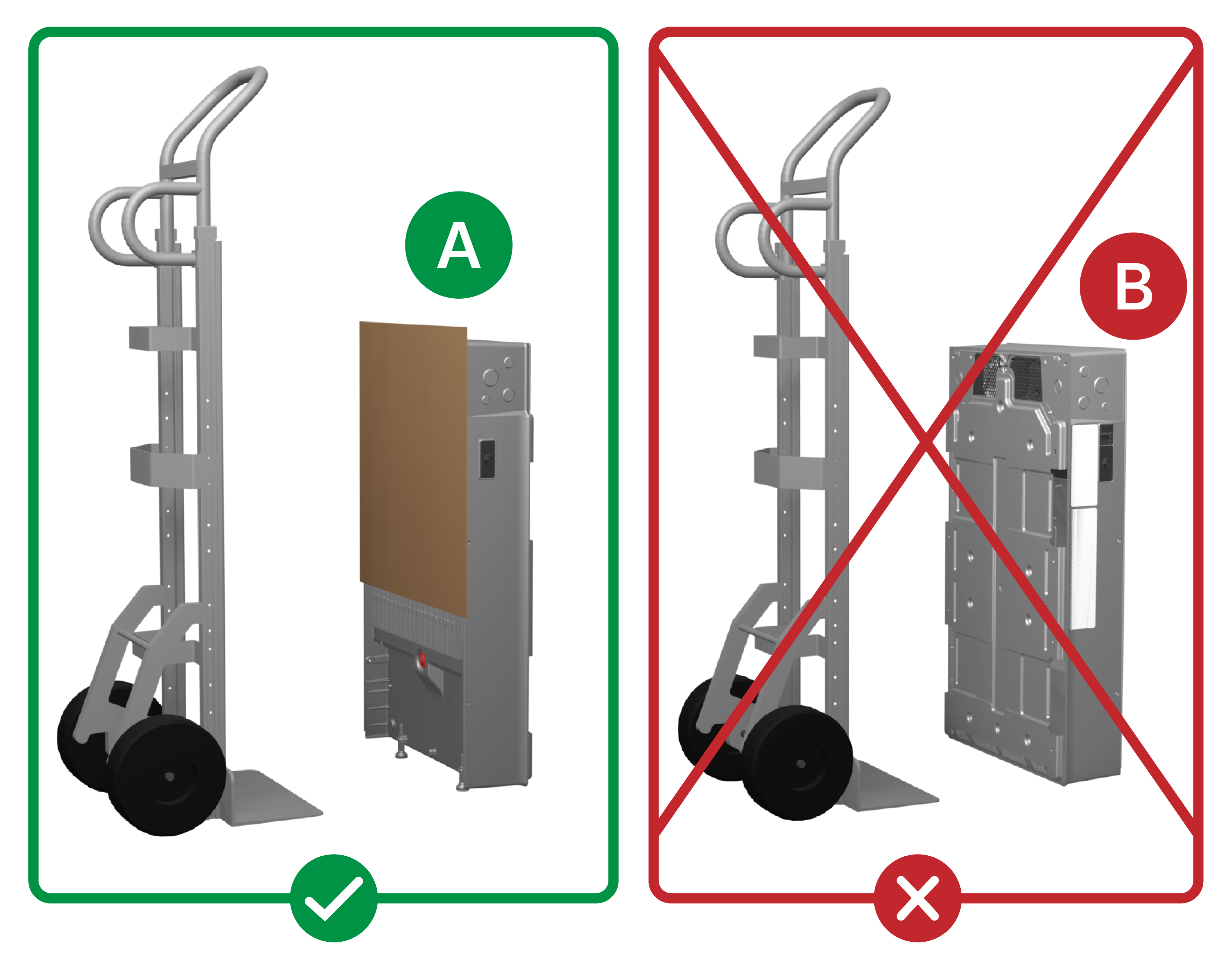 A

B