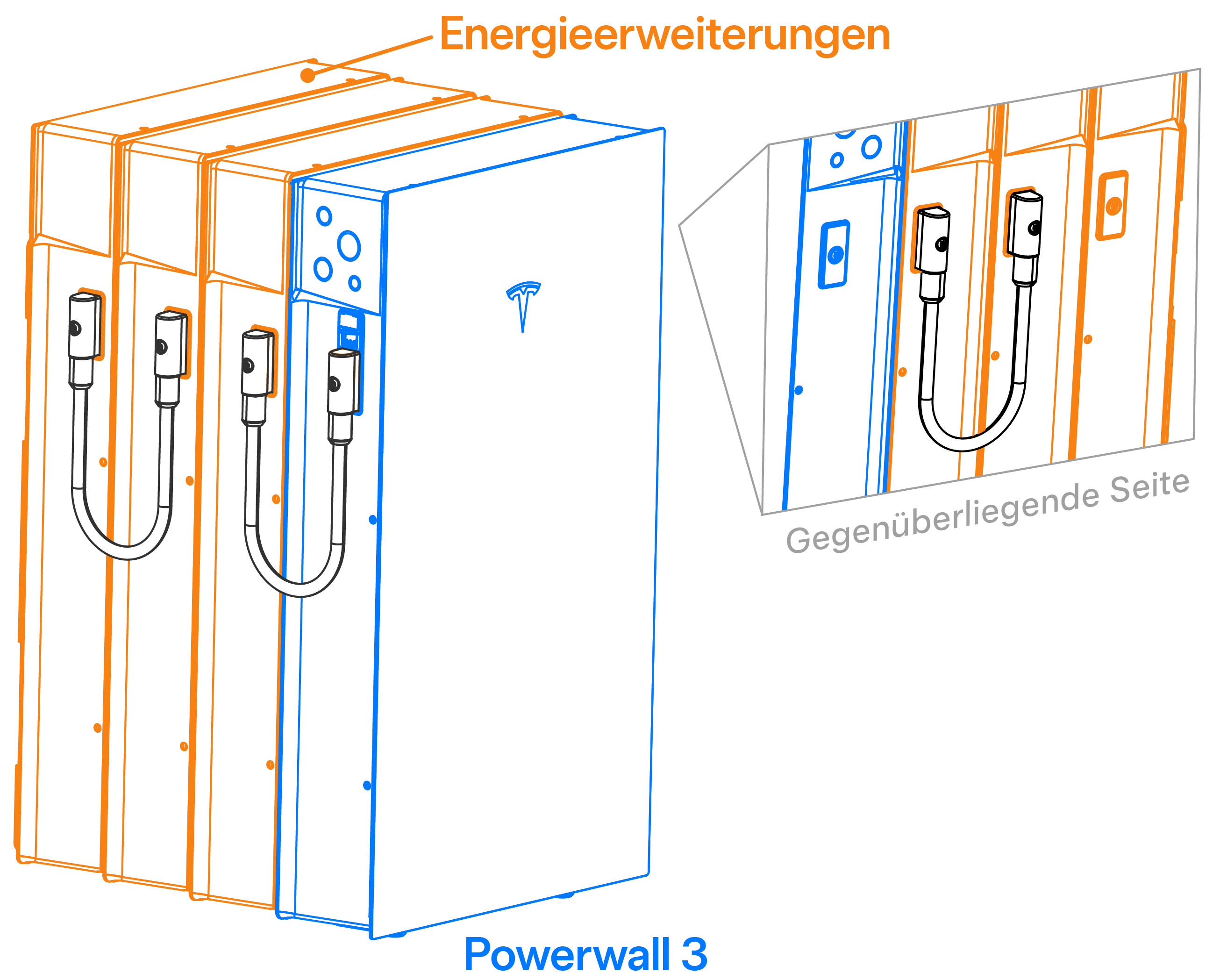 Energieerweiterungen

Gegenüberliegende Seite

Powerwall 3