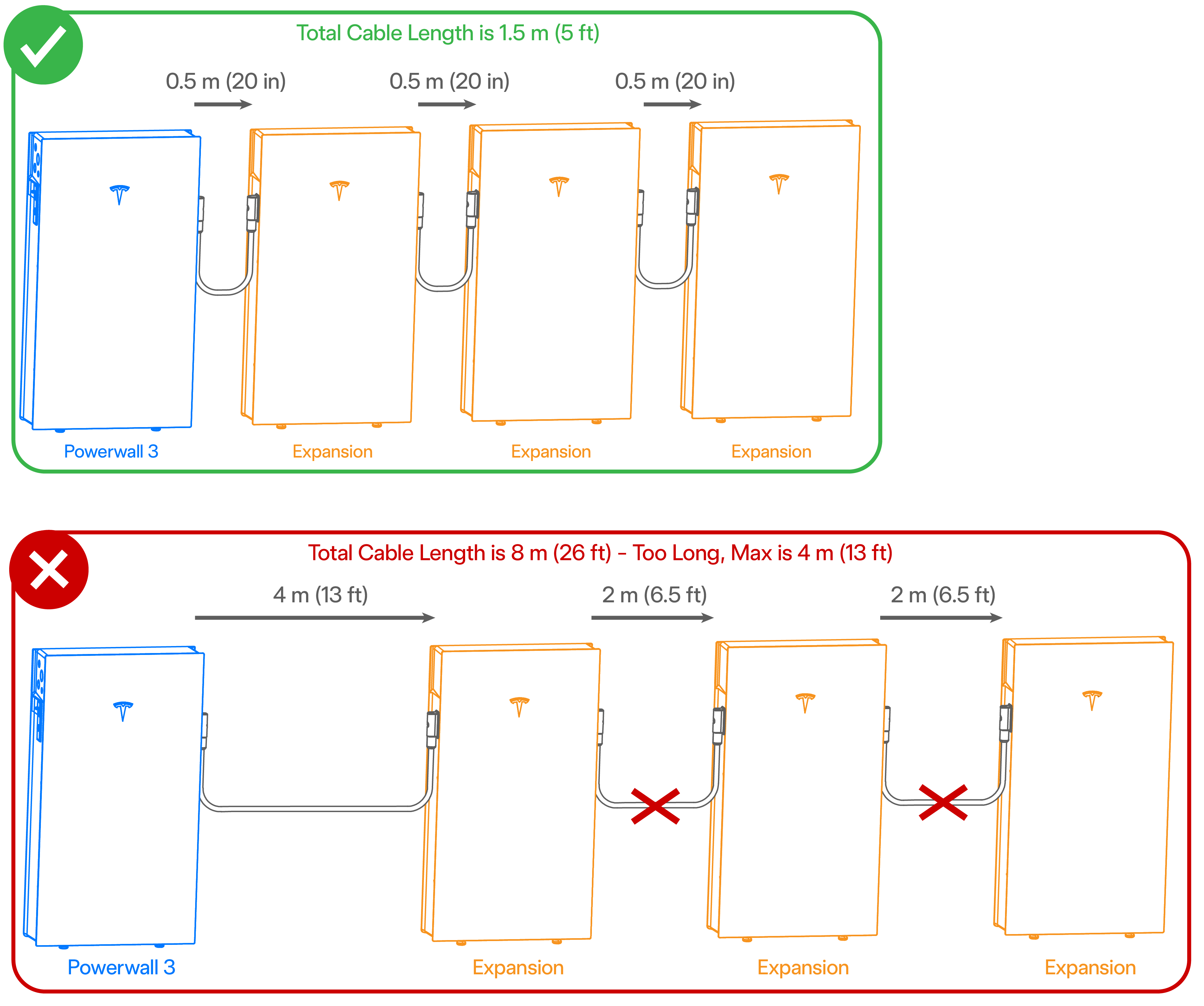 Total Cable Length is 1.5 m (5 ft)

0.5 m (20 in)

0.5 m (20 in)

0.5 m (20 in)

Powerwall 3

Expansion

Expansion

Expansion

Total Cable Length is 8 m (26 ft) - Too Long, Max is 4 m (13 ft)

4 m (13 ft)

2 m (6.5 ft)

2 m (6.5 ft)

Powerwall 3

Expansion

Expansion

Expansion