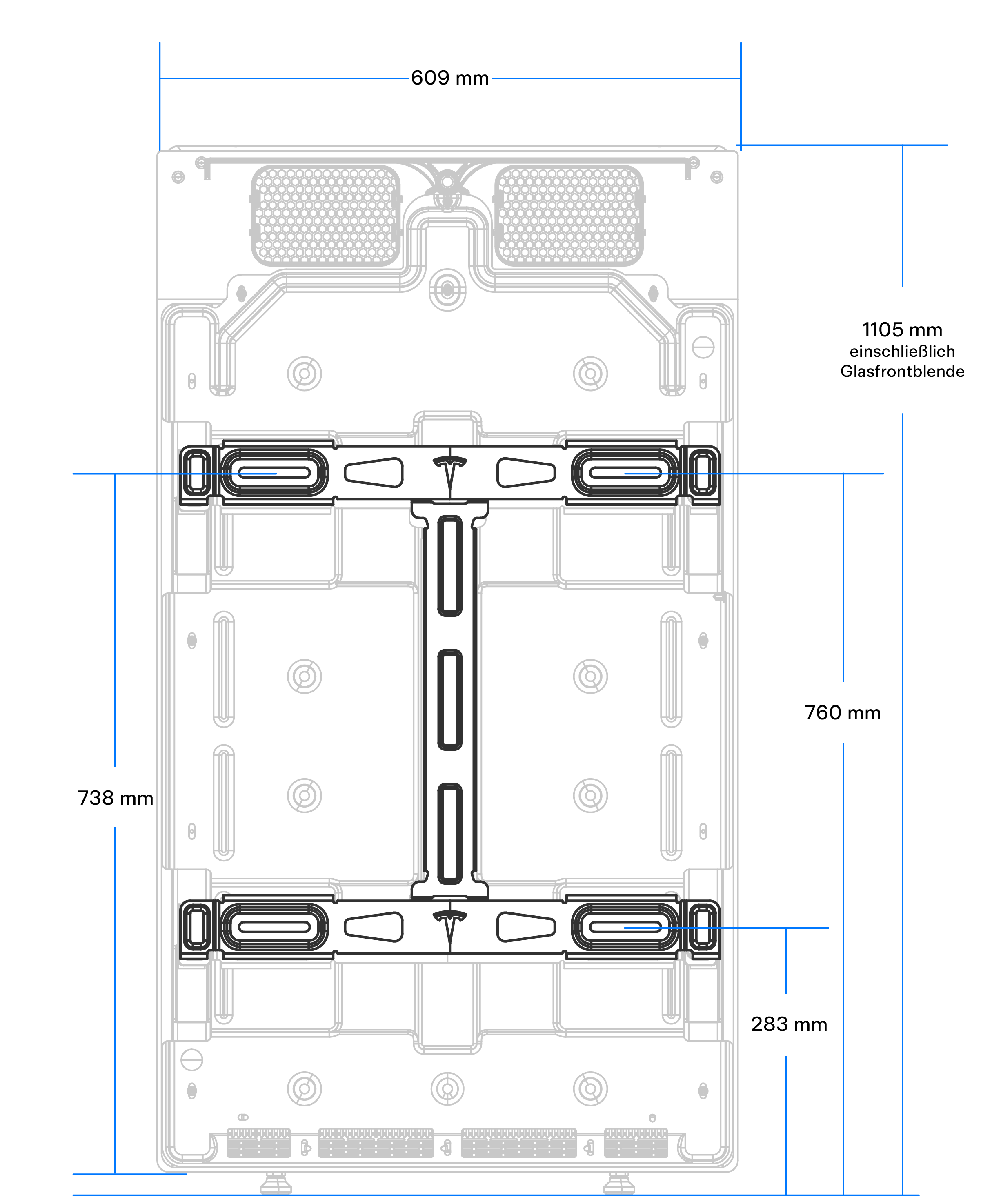 609 mm

1105 mm
einschließlich
Glasfrontblende

760 mm

738 mm

283 mm