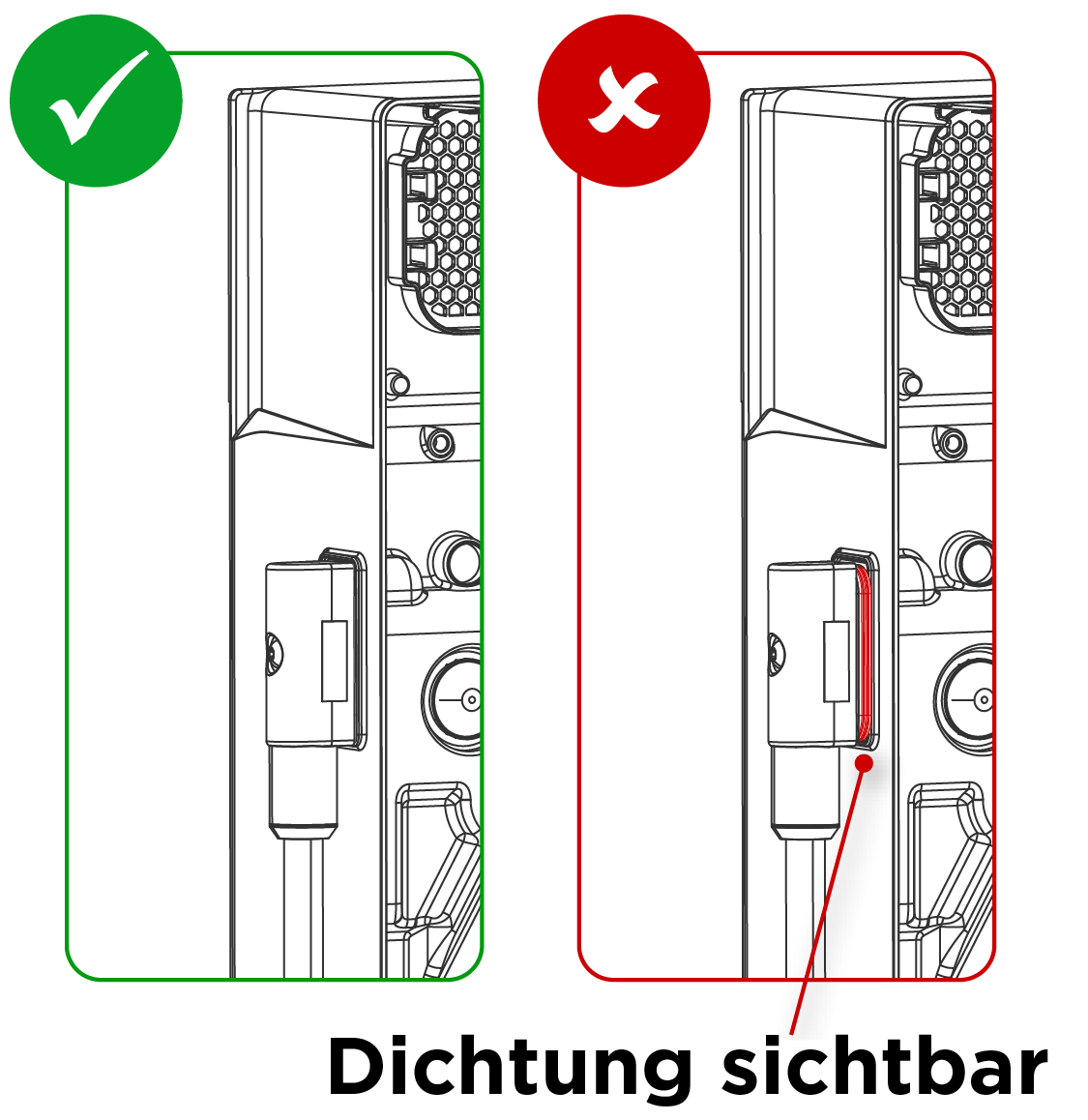 Dichtung sichtbar