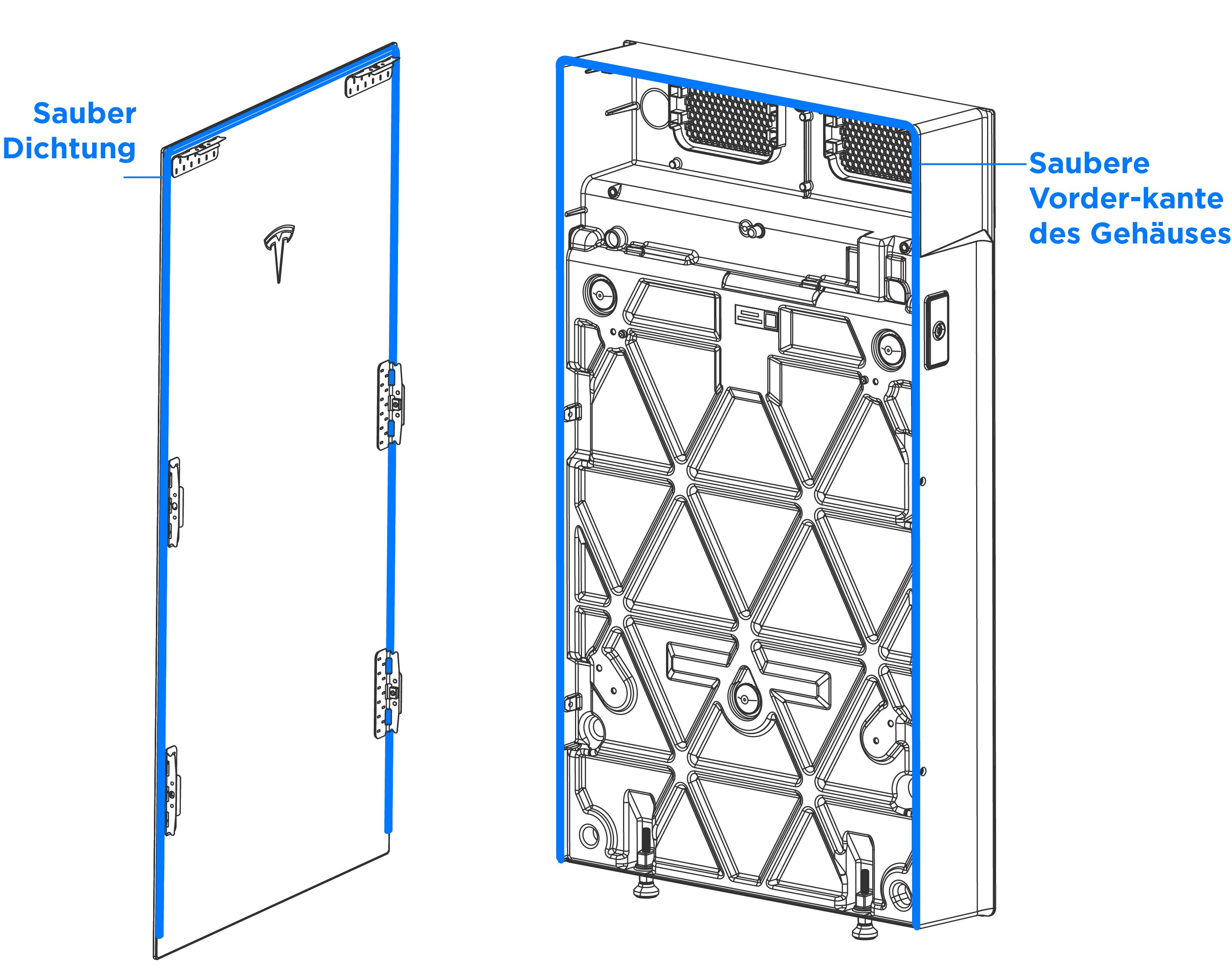 Sauber
Dichtung

Saubere
Vorder-kante
des Gehäuses