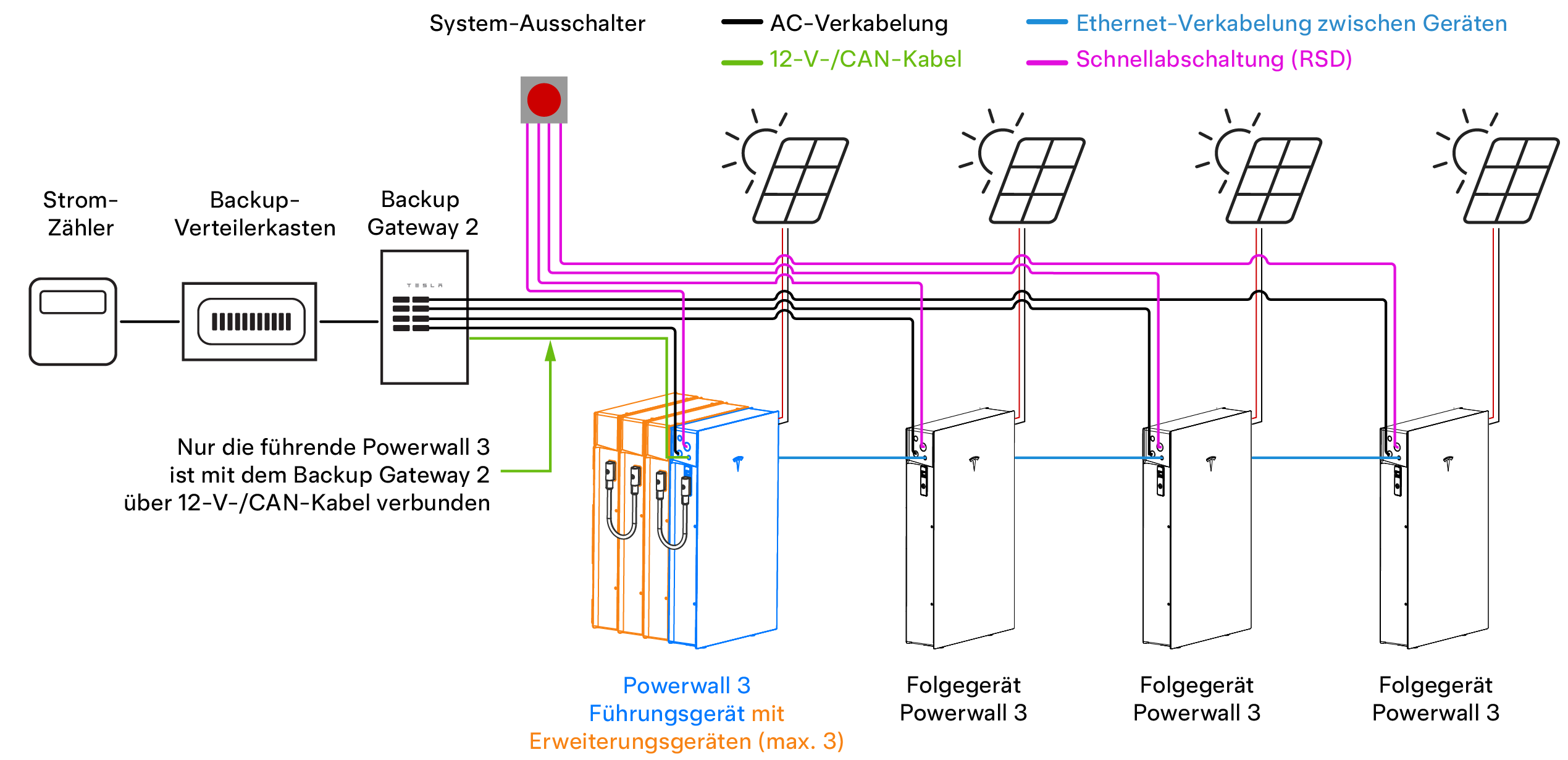 System-Ausschalter

AC-Verkabelung

12-V-/CAN-Kabel

Ethernet-Verkabelung zwischen Geräten

Schnellabschaltung (RSD)

Strom-Zähler

Backup-Verteilerkasten

Backup Gateway 2

TESLA

Nur die führende Powerwall 3 ist mit dem Backup Gateway 2 über 12-V-/CAN-Kabel verbunden

Powerwall 3 Führungsgerät mit Erweiterungsgeräten (max. 3)

Folgegerät Powerwall 3

Folgegerät Powerwall 3

Folgegerät Powerwall 3