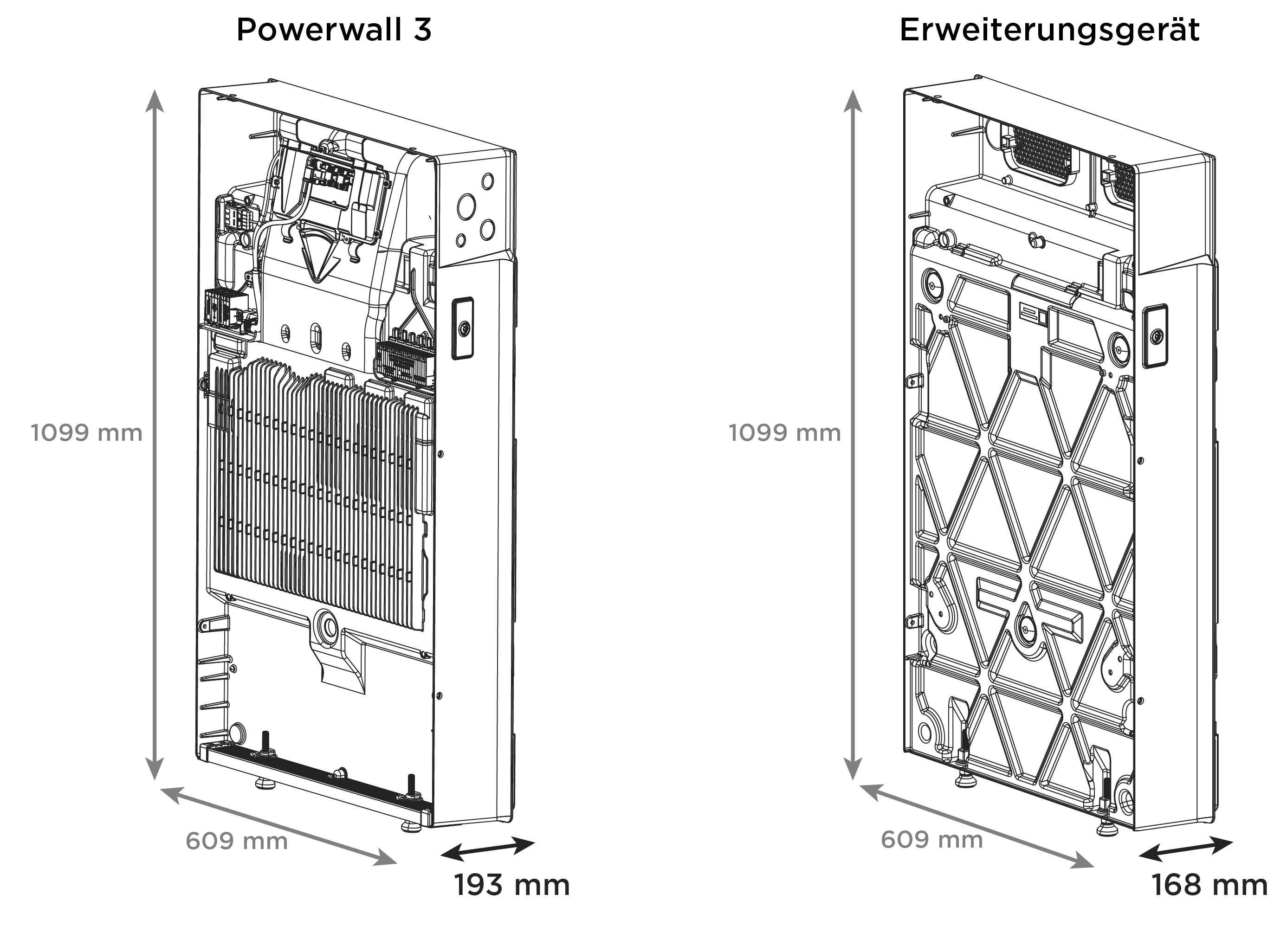 Powerwall 3

1099 mm

609 mm

193 mm

Erweiterungsgerät

1099 mm

609 mm

168 mm