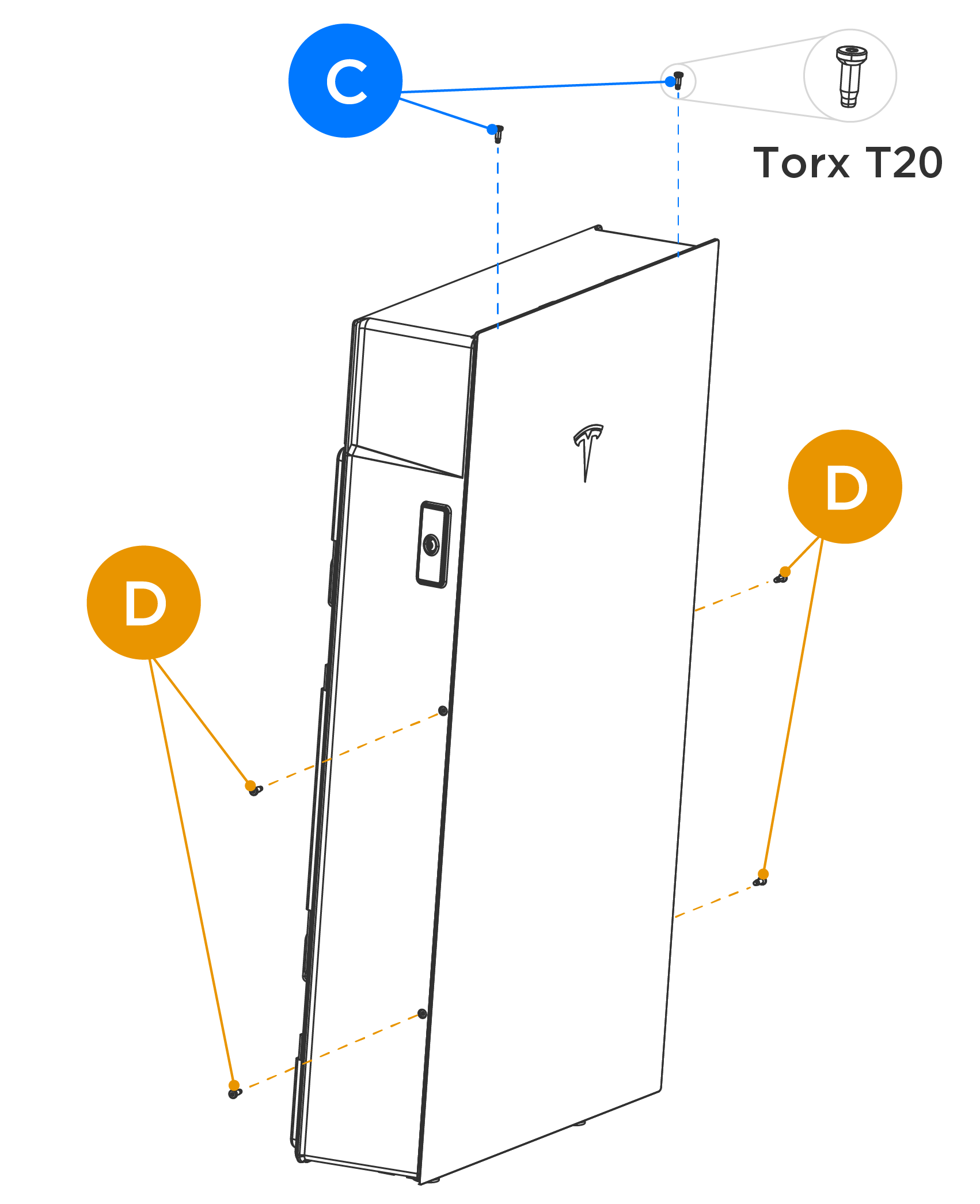 C

Torx T20

D

D