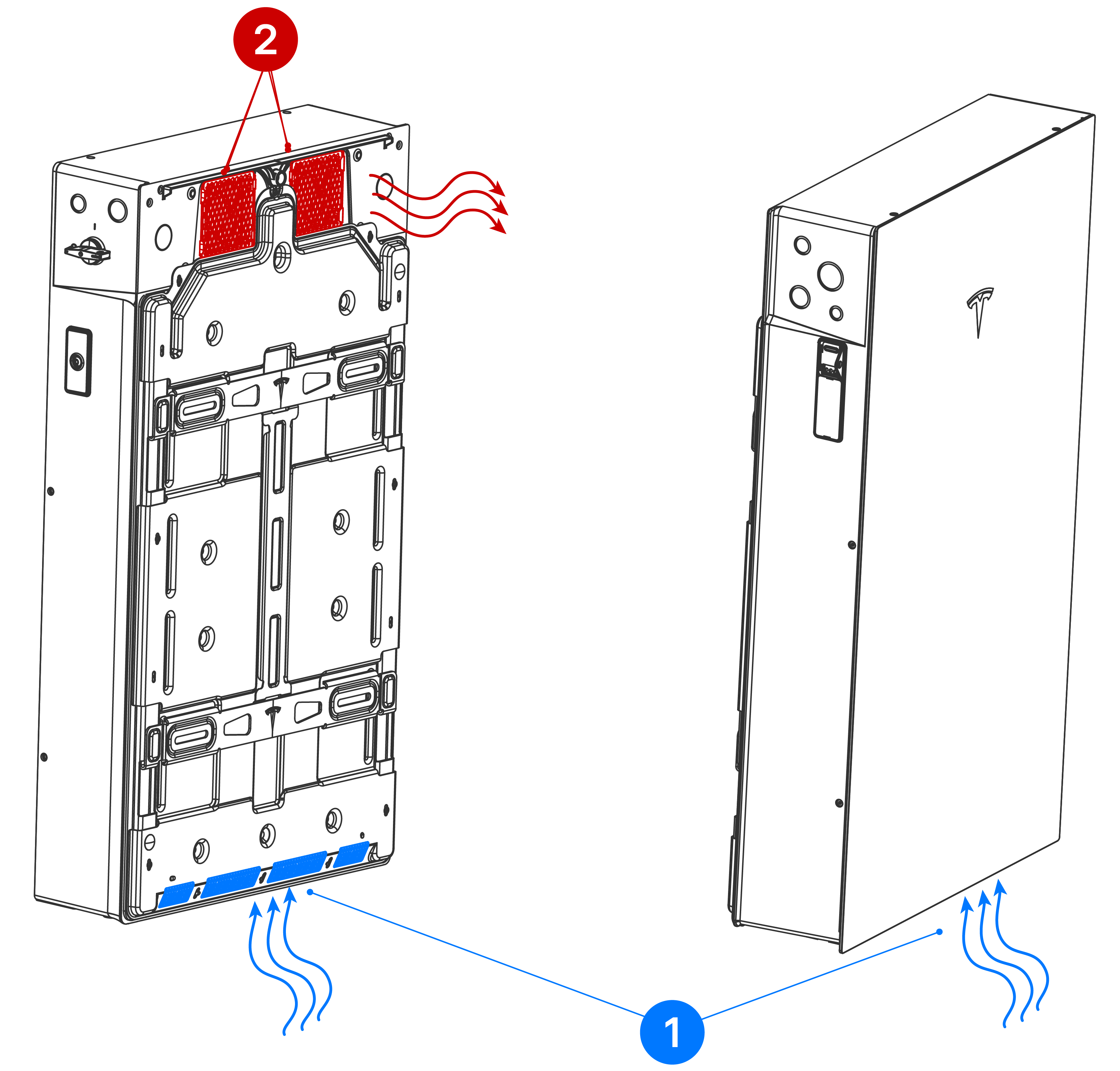 2

1