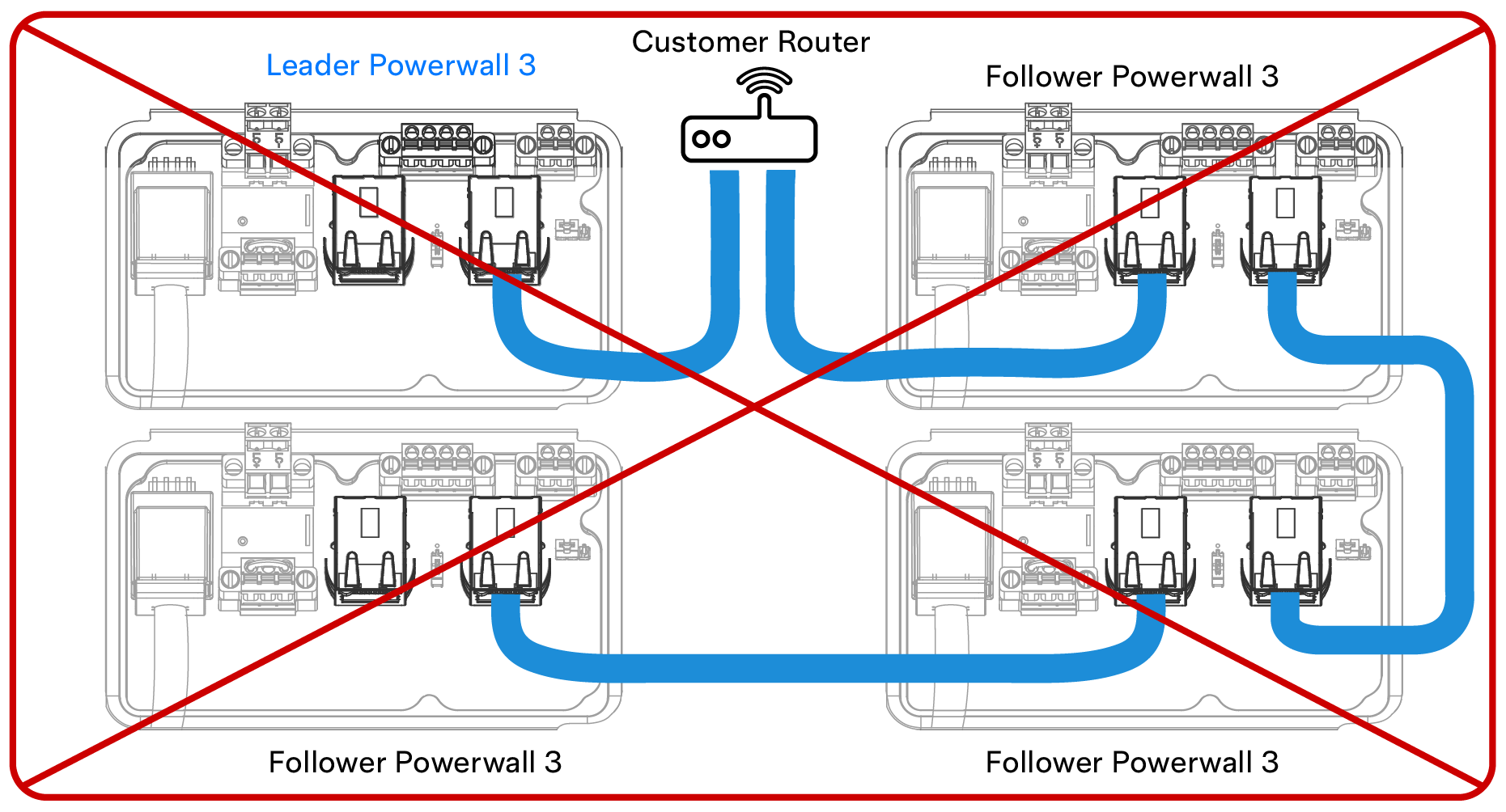 Customer Router

Leader Powerwall 3

Follower Powerwall 3

Follower Powerwall 3

Follower Powerwall 3