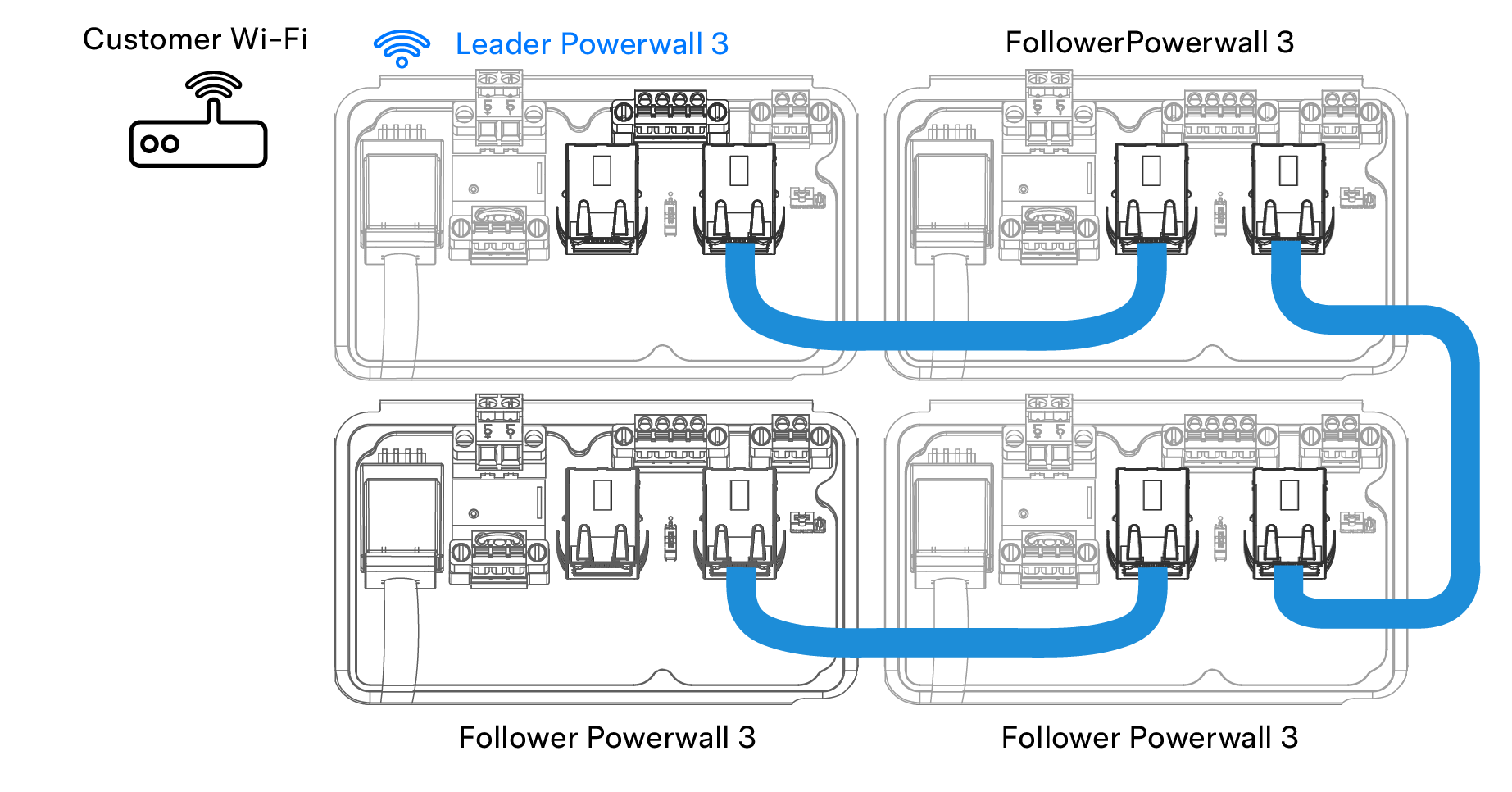 Customer Wi-Fi

Leader Powerwall 3

FollowerPowerwall 3

Follower Powerwall 3

Follower Powerwall 3