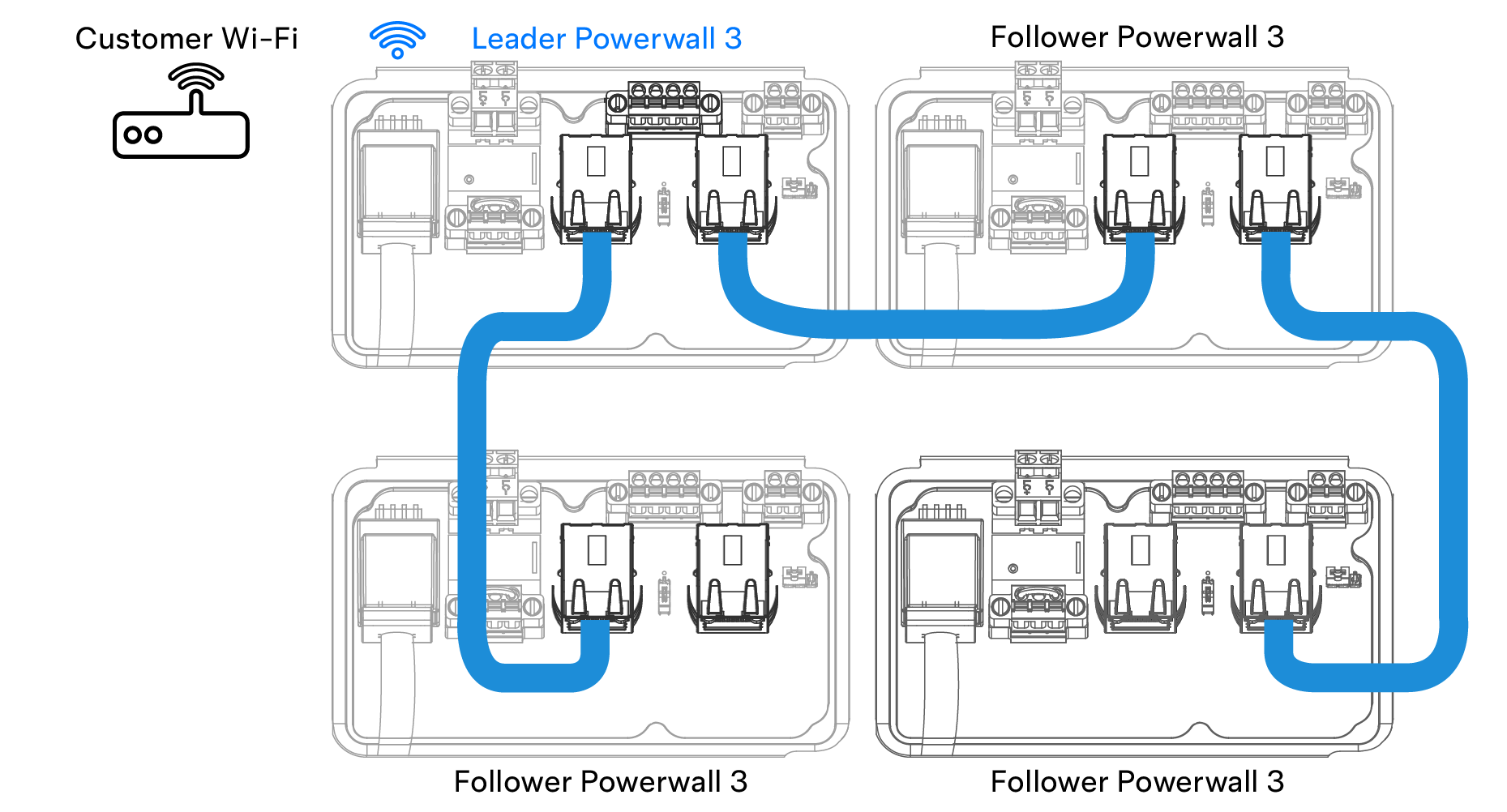 Customer Wi-Fi

Leader Powerwall 3

Follower Powerwall 3

Follower Powerwall 3

Follower Powerwall 3