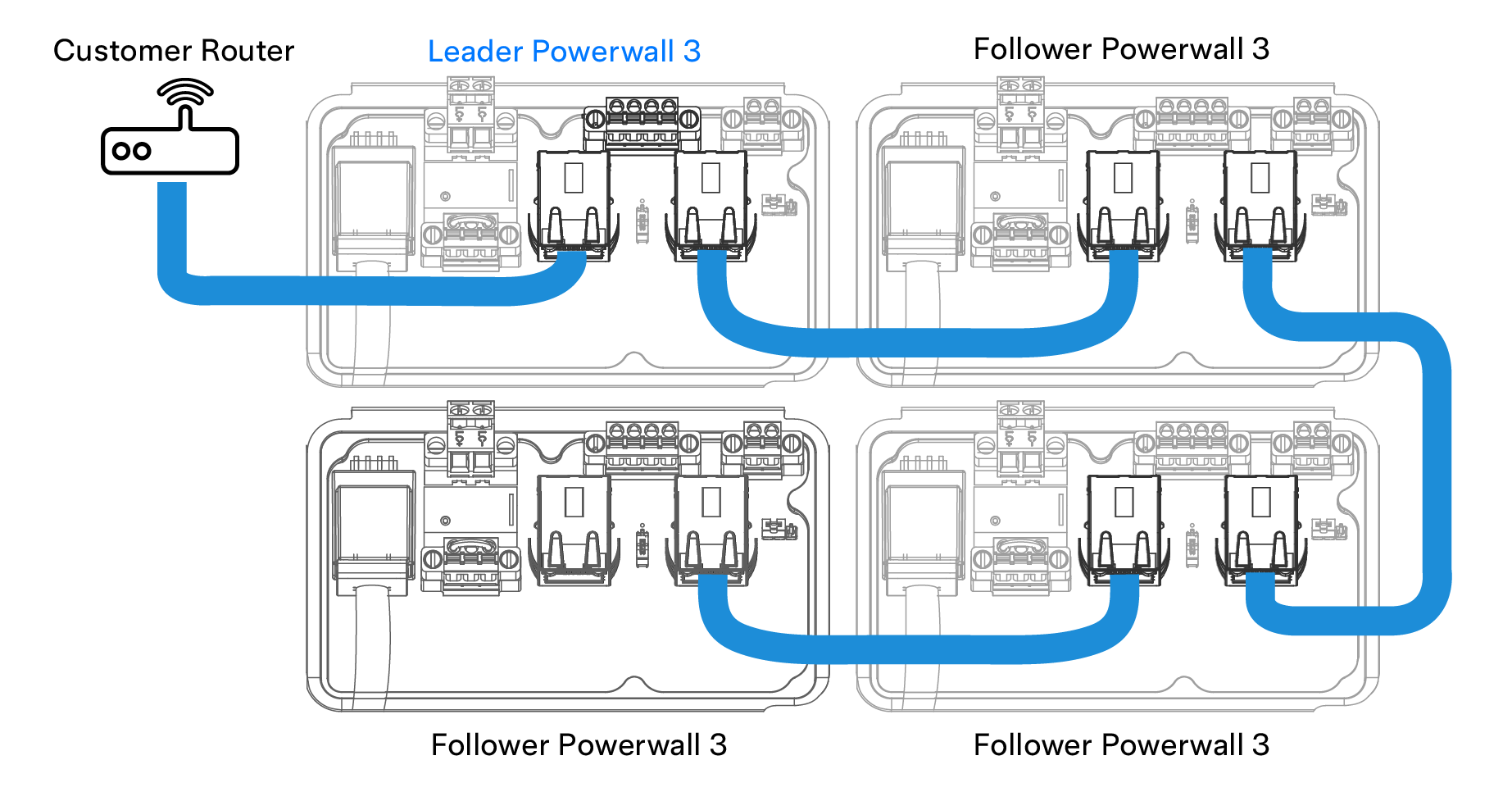 Customer Router

Leader Powerwall 3

Follower Powerwall 3

Follower Powerwall 3

Follower Powerwall 3