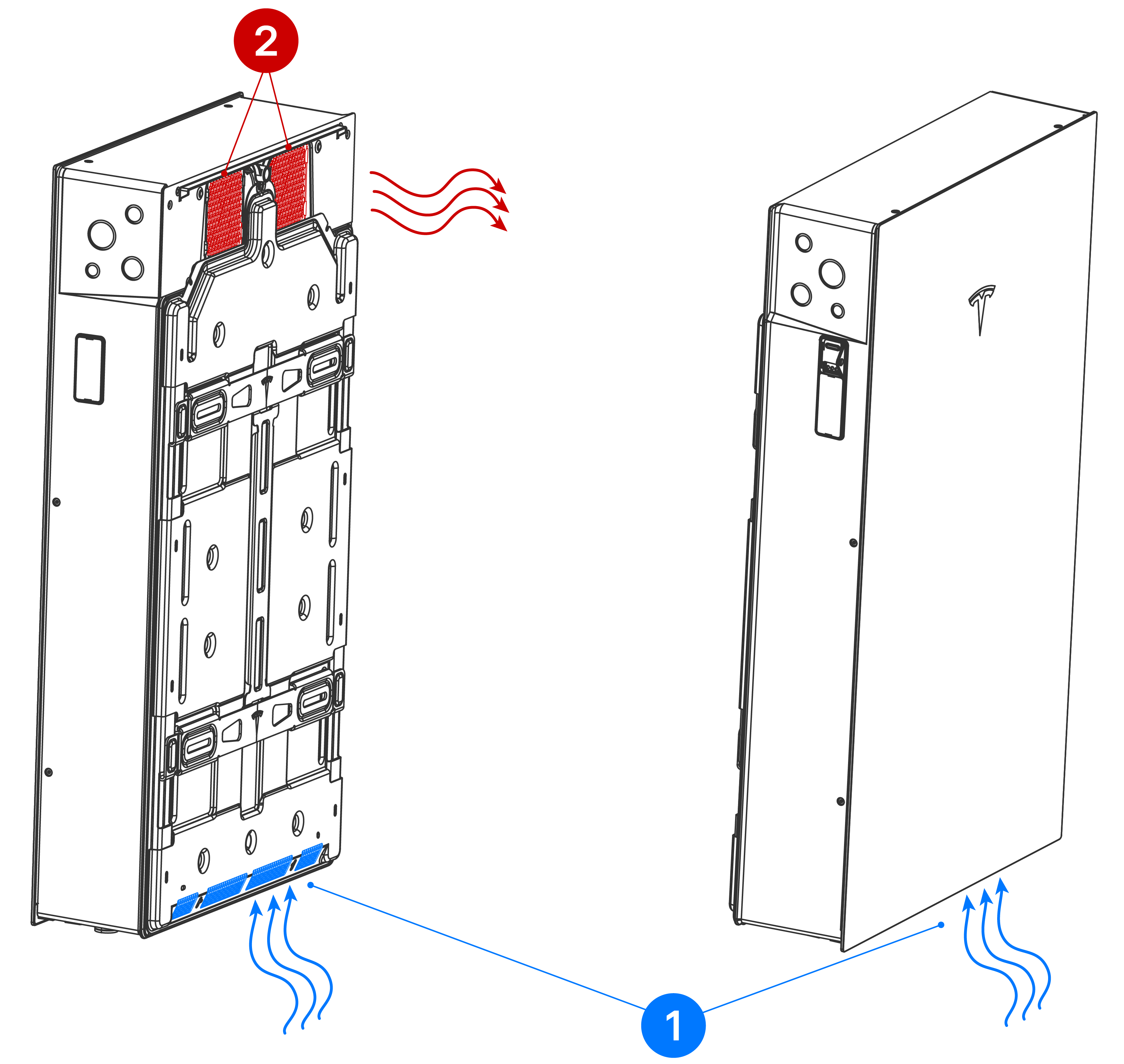 2

1