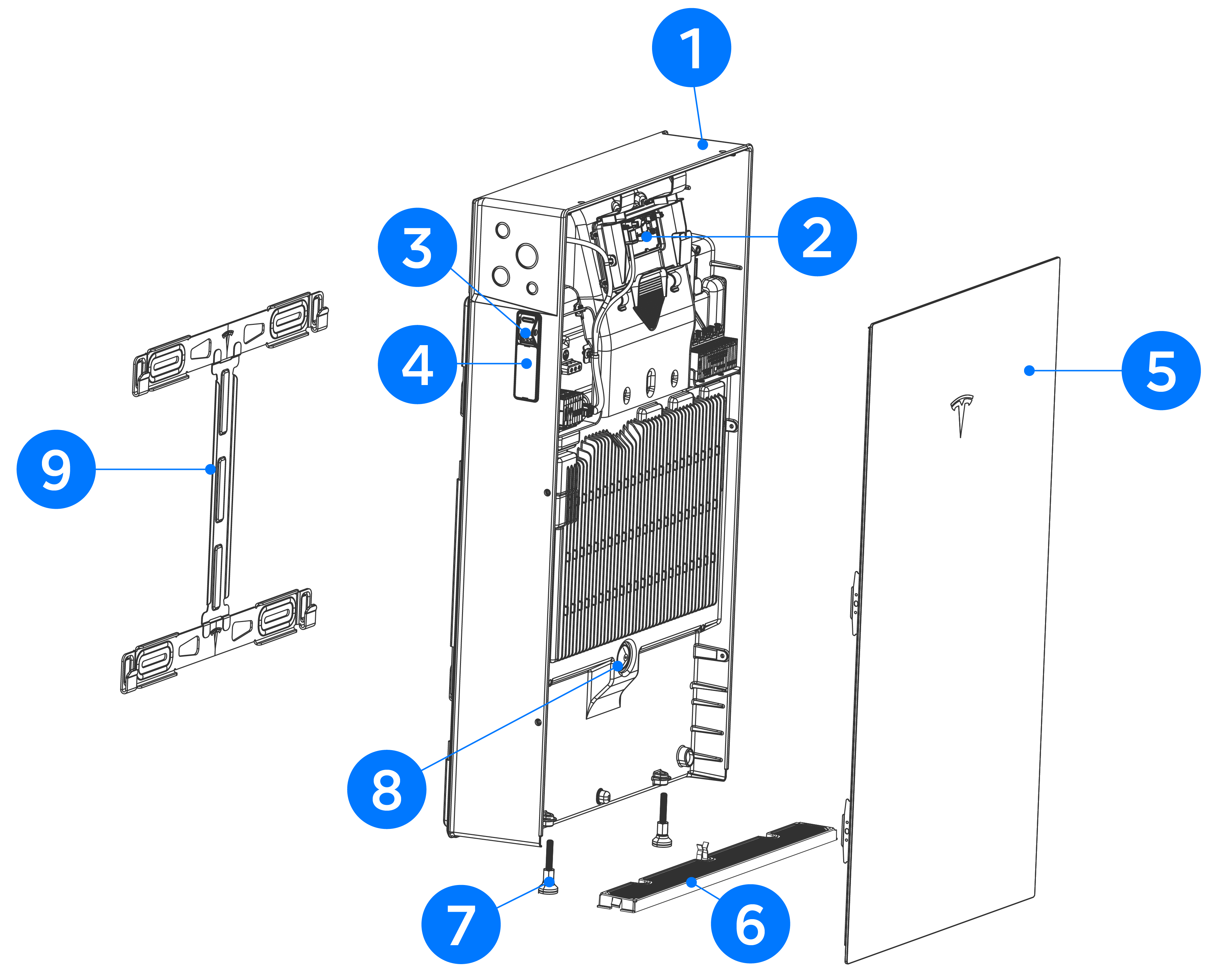 1
2
3
4
5
9
8
7
6