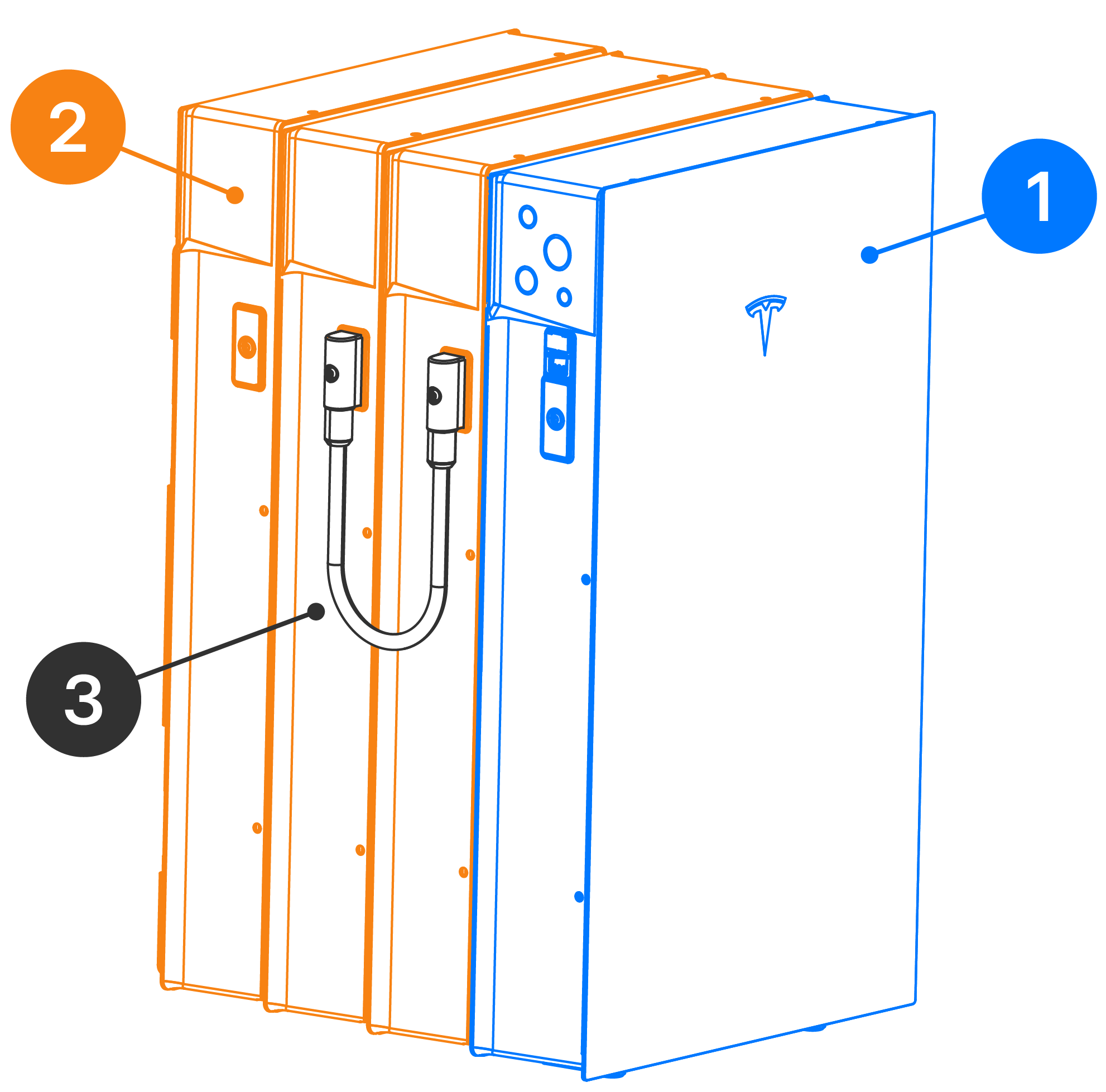 2
1
3