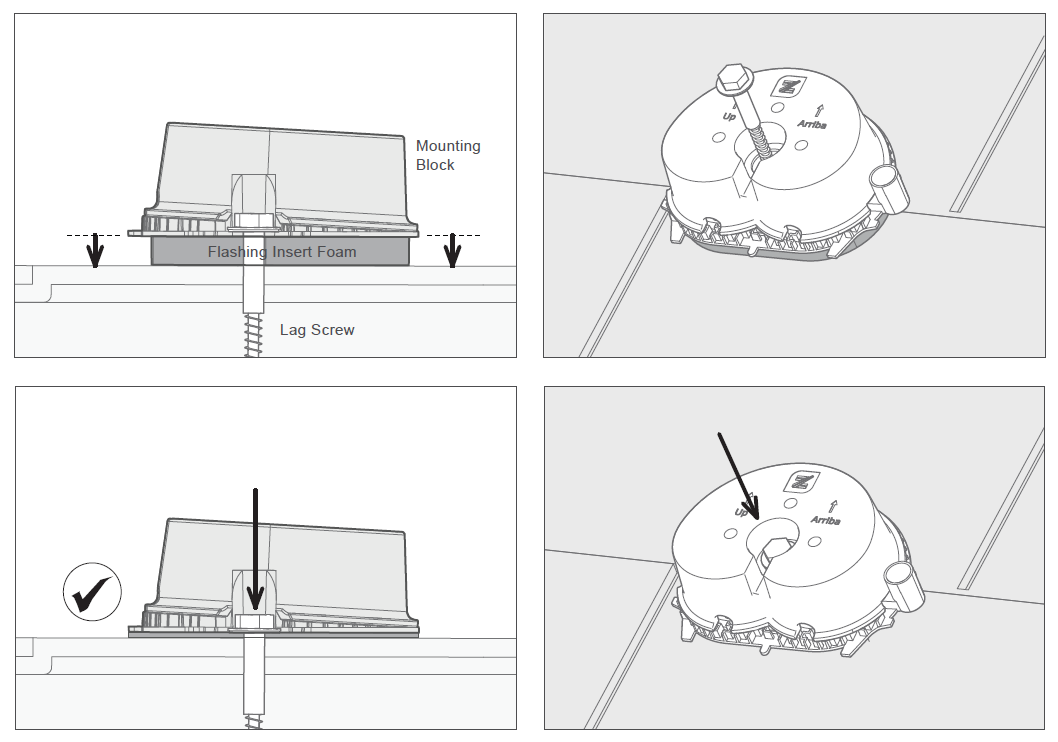 Mounting Block

Flashing Insert Foam

Lag Screw

Up

Arriba

Up

Arriba