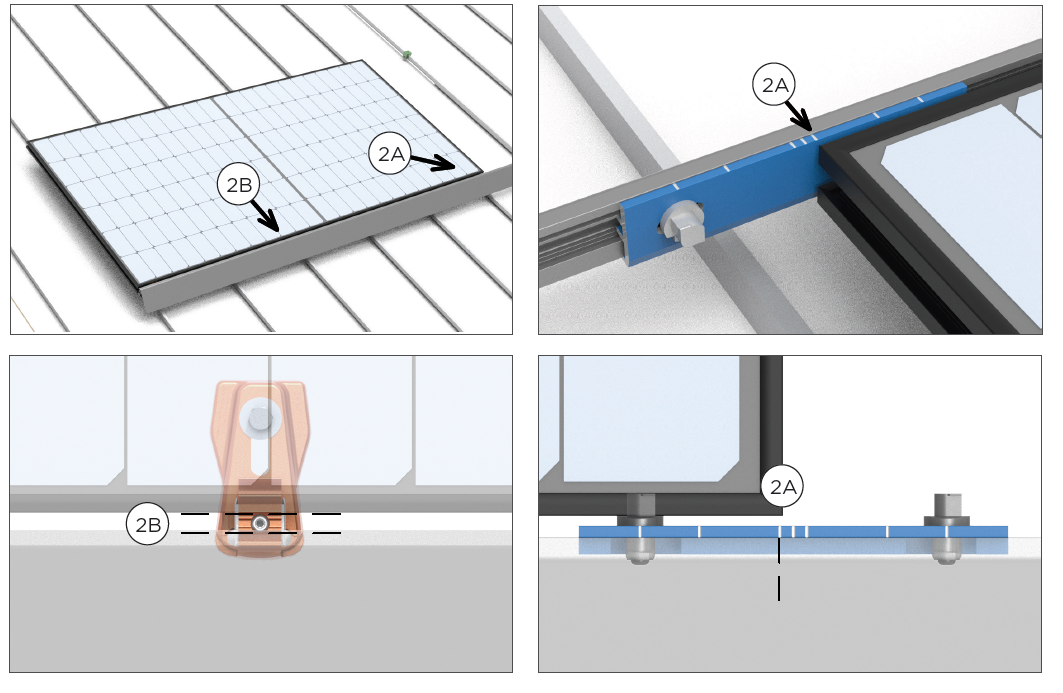 2B

2A

2A

2B

2A