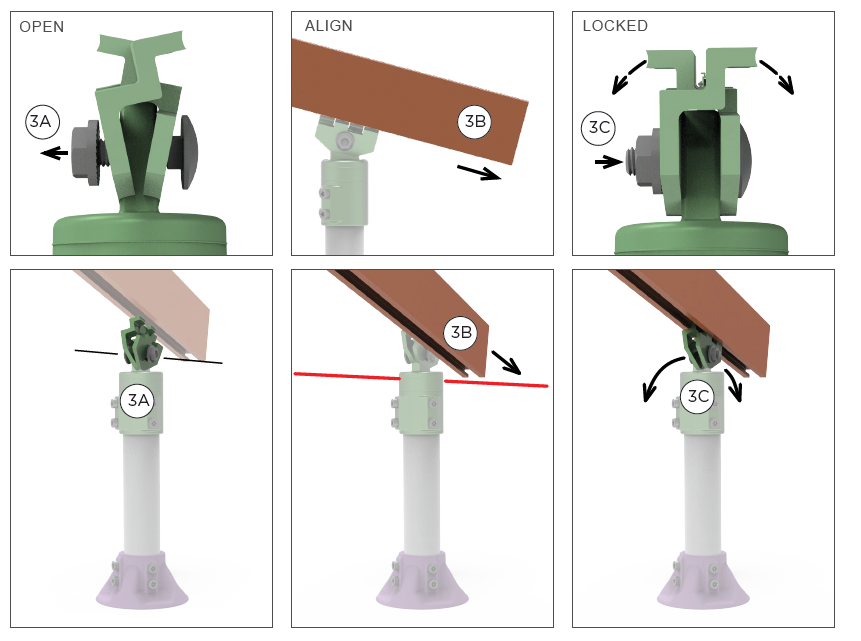 OPEN

3A

ALIGN

3B

LOCKED

3C

3A

3B

3C