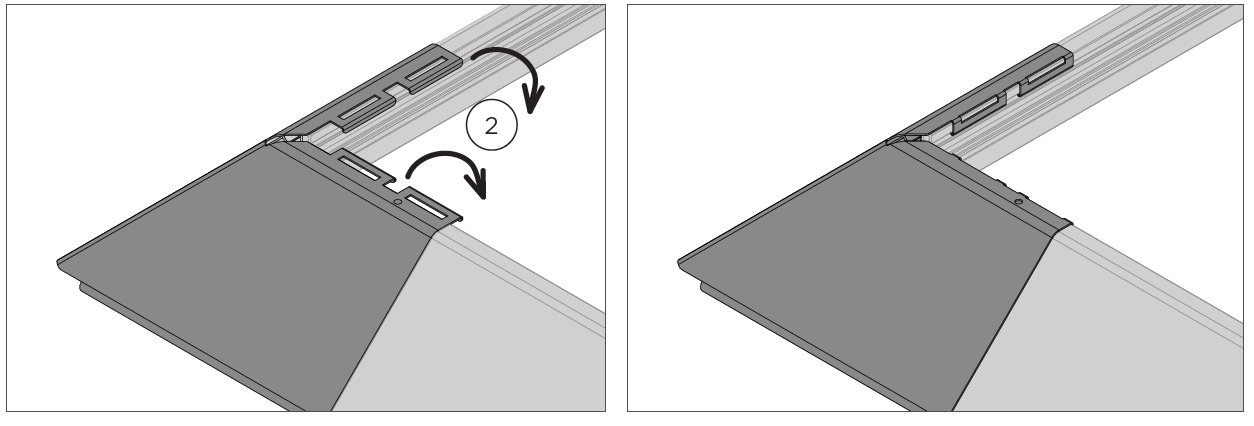 2