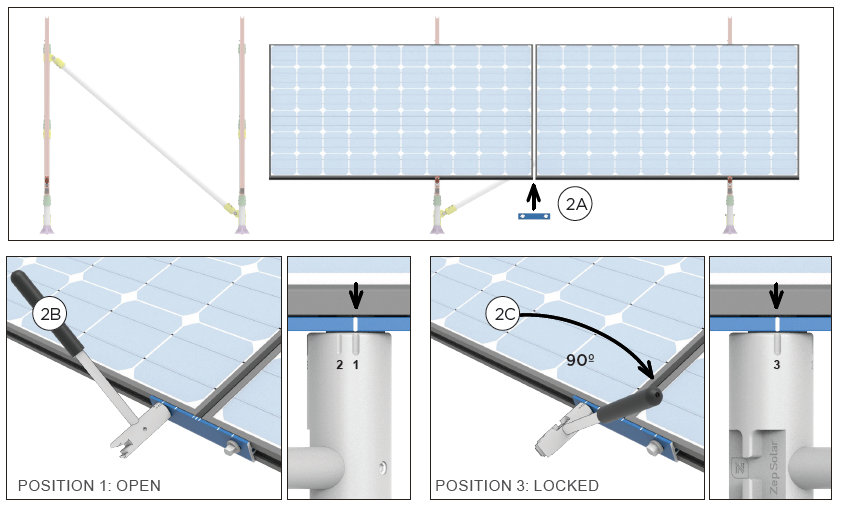 2A

2B

2 1

POSITION 1: OPEN

2C

90º

3

Zep Solar

POSITION 3: LOCKED