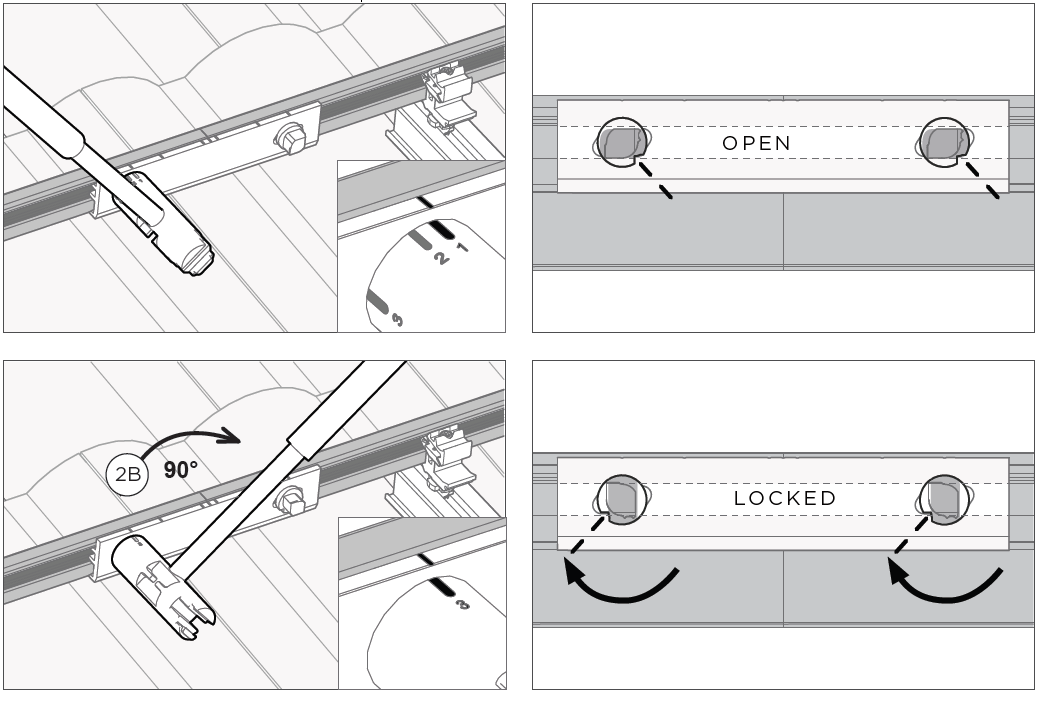 2
1
3
OPEN
2B
90°
3
LOCKED