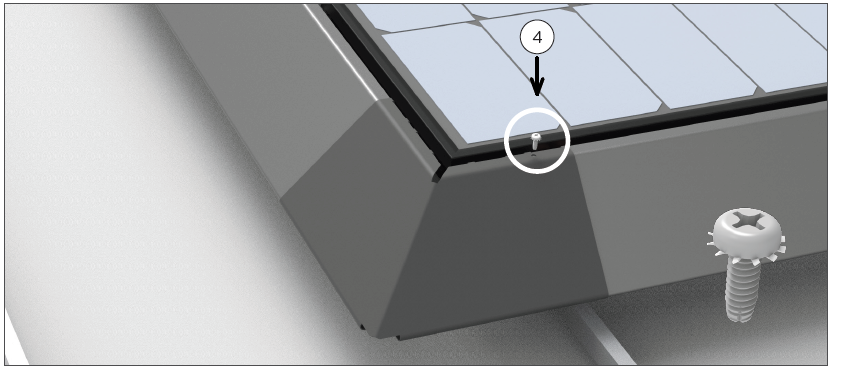 4