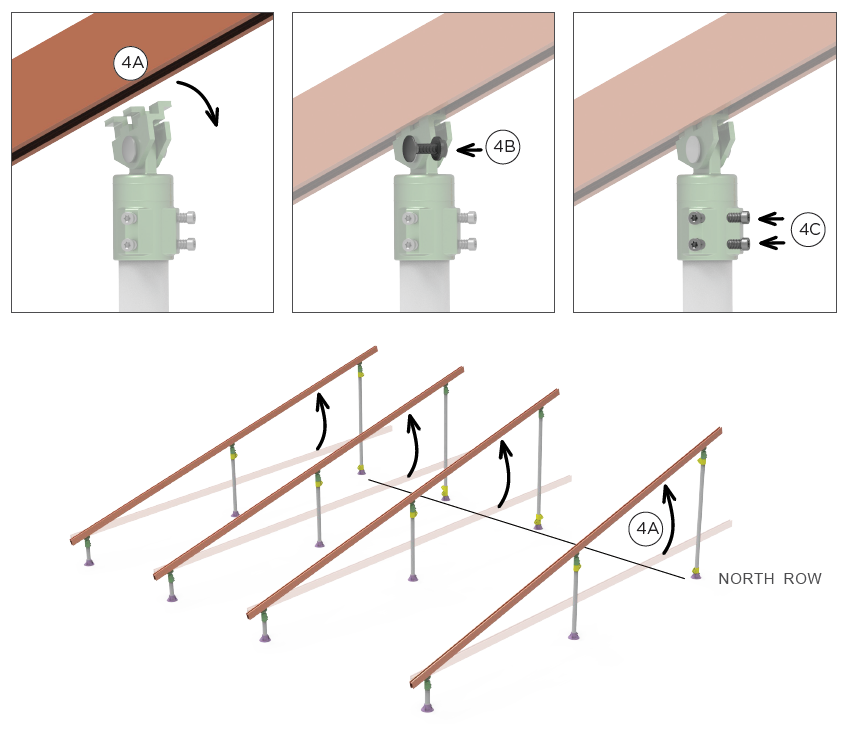 4A

4B

4C

4A

NORTH ROW