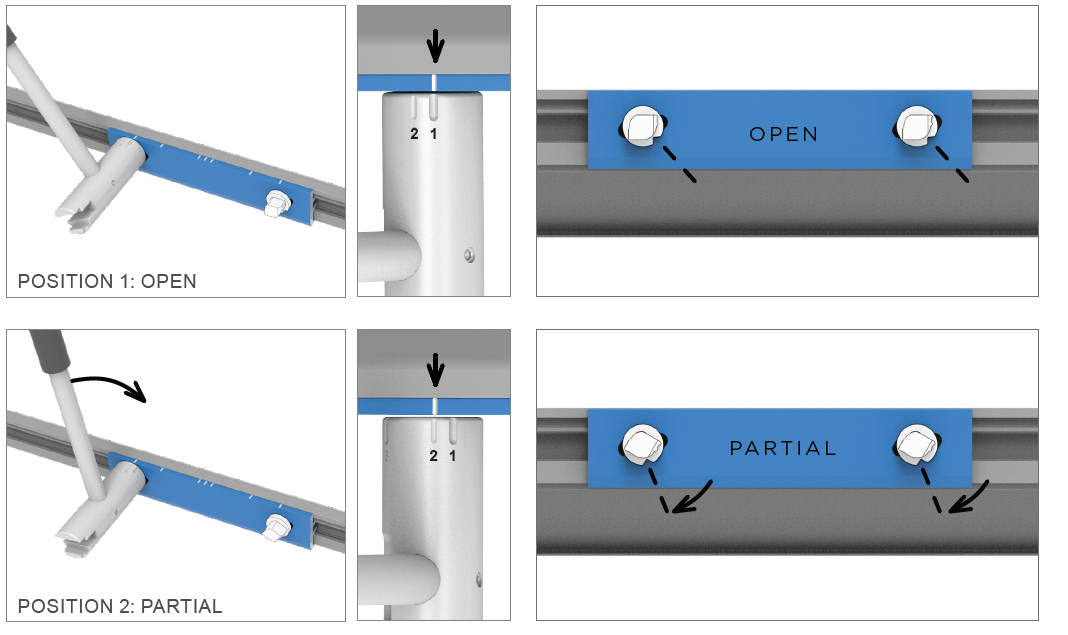 POSITION 1: OPEN

2 1

OPEN

POSITION 2: PARTIAL

2 1

PARTIAL