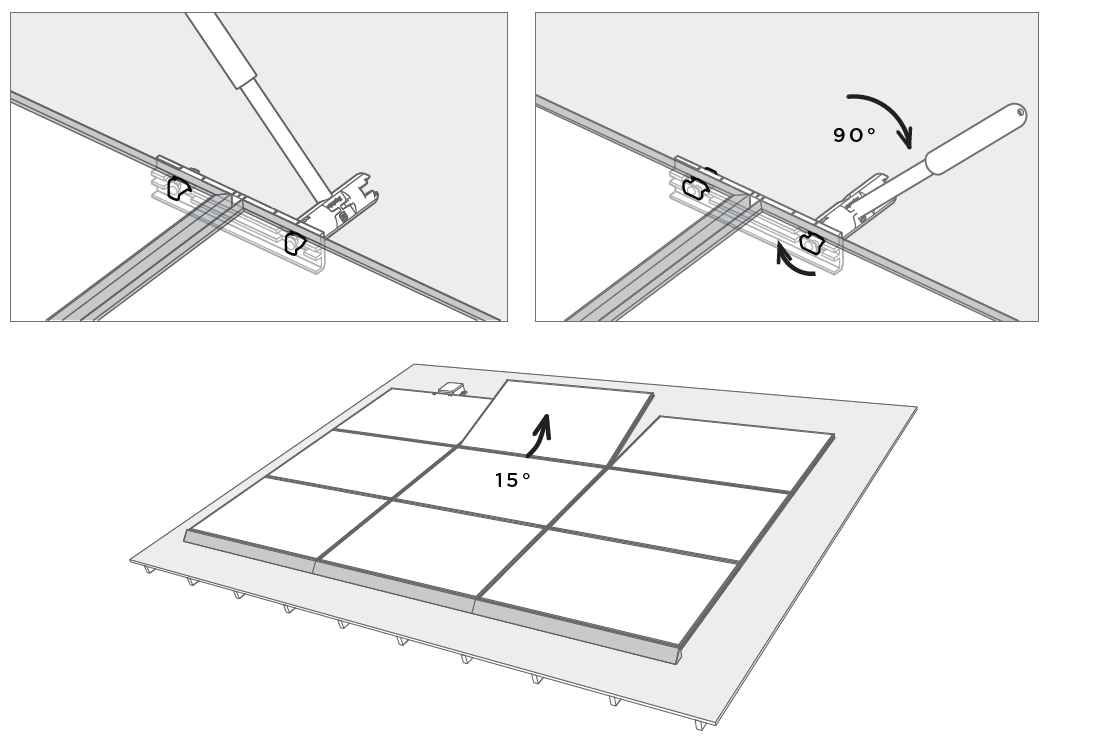 90°

15°