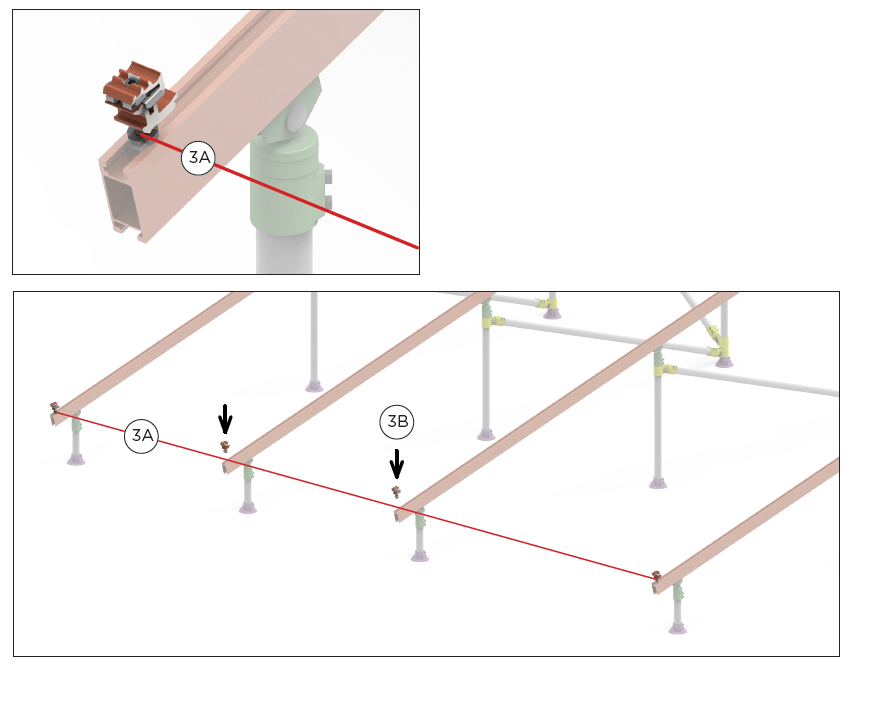 3A

3A

3B