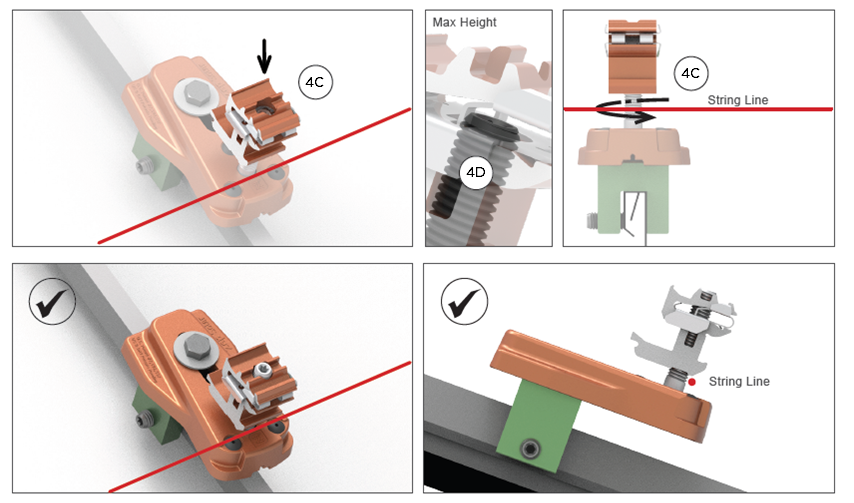 4C

Max Height

4D

4C

String Line

String Line