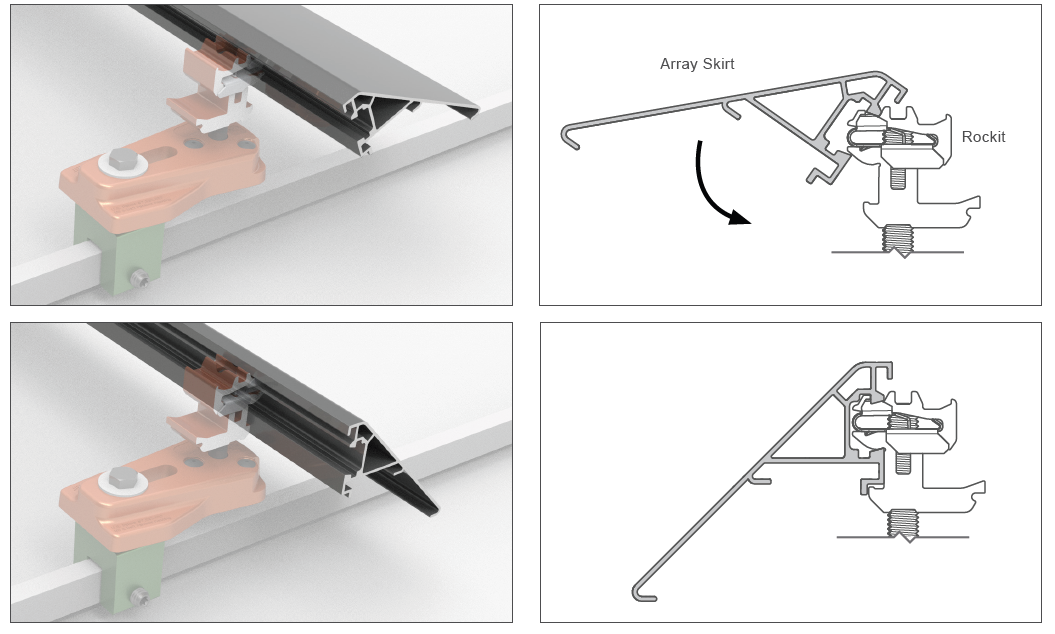 Array Skirt

Rockit