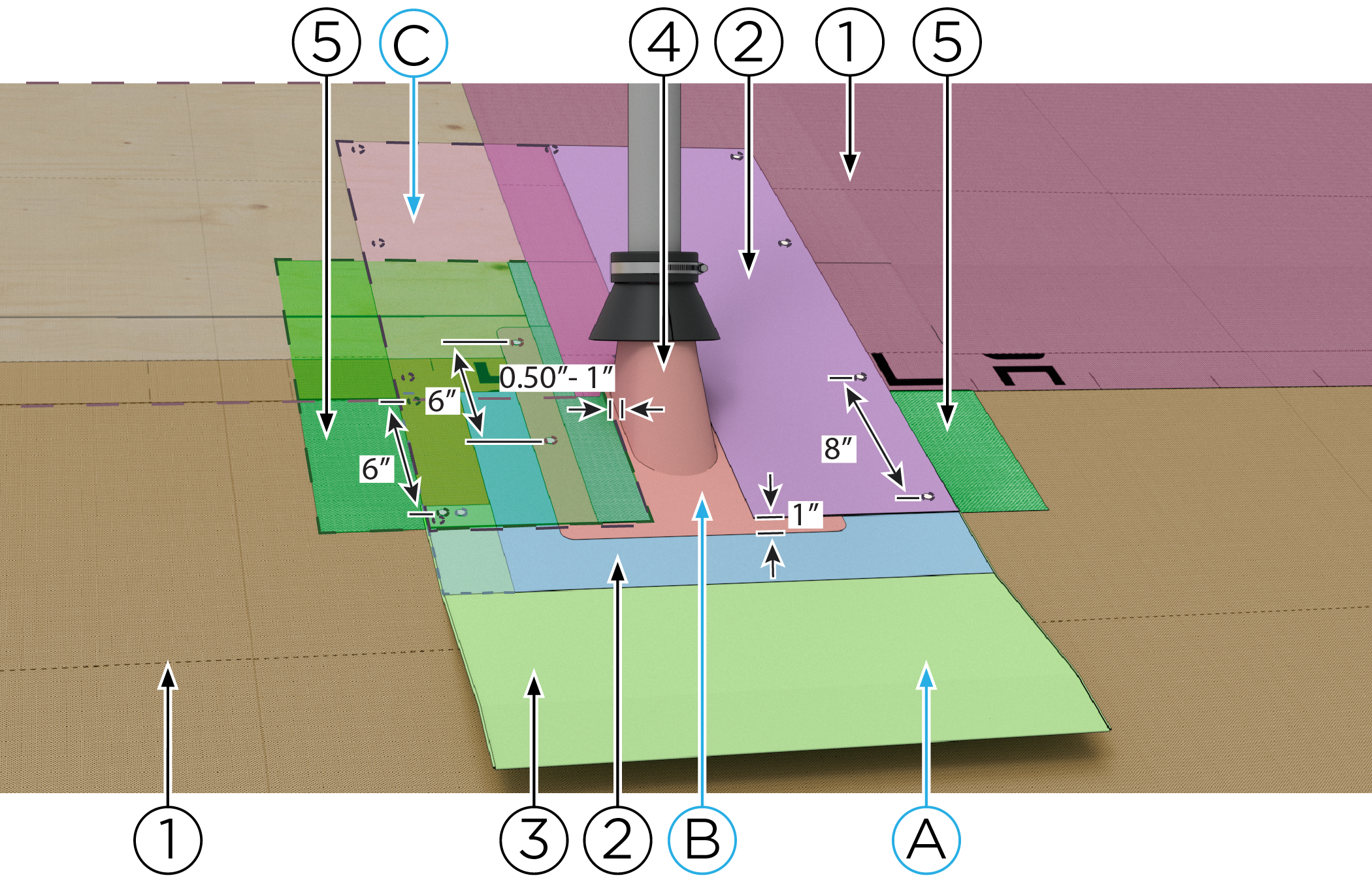 5 C 4 2 1 5

0.50″- 1″

6″

6″

8″

1″

1 3 2 B A